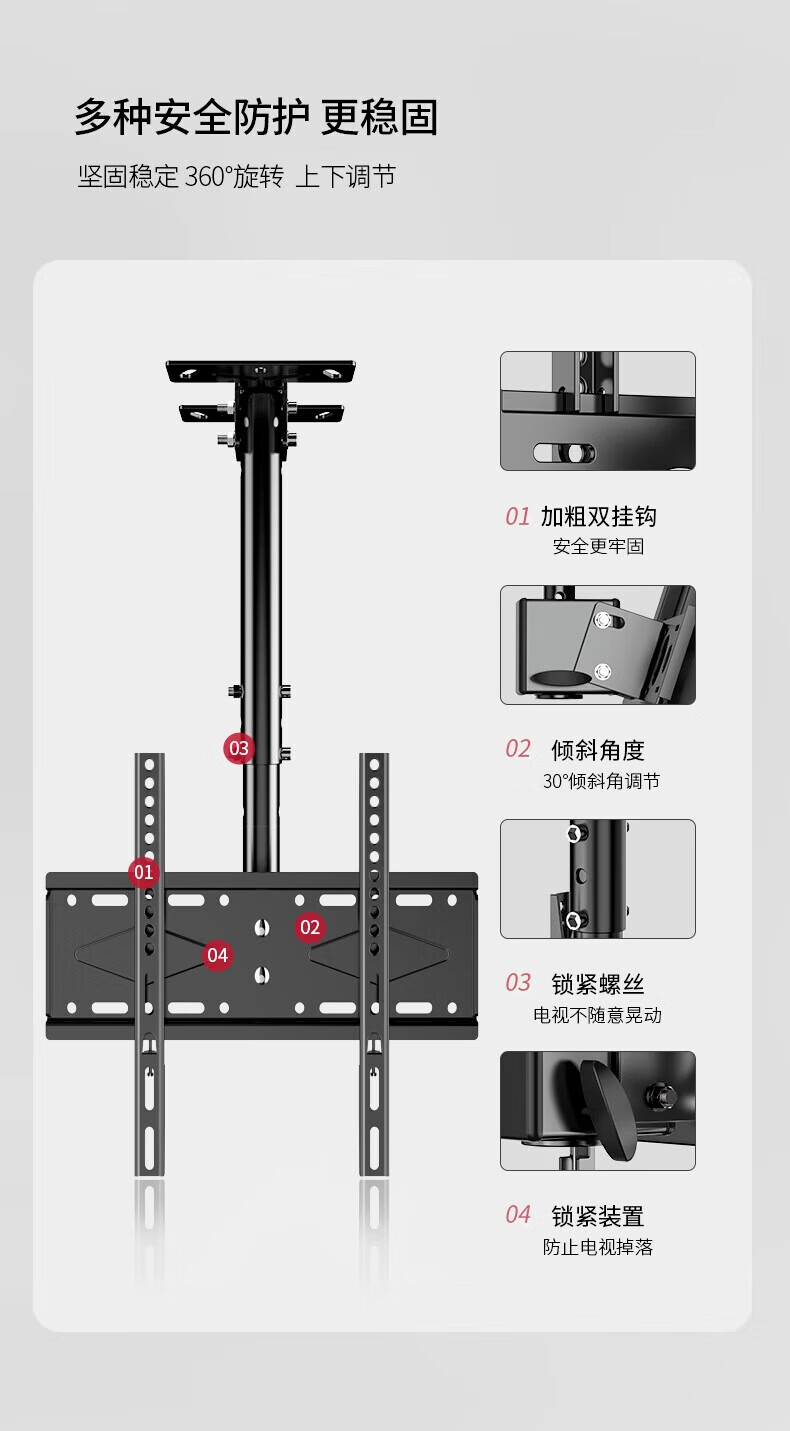 多种安全防护 更稳固

坚固稳定 360°旋转 上下调节

03

01

02

04

01 加粗双挂钩
安全更牢固

02 倾斜角度
30°倾斜角调节

03 锁紧螺丝
电视不随意晃动

04 锁紧装置
防止电视掉落