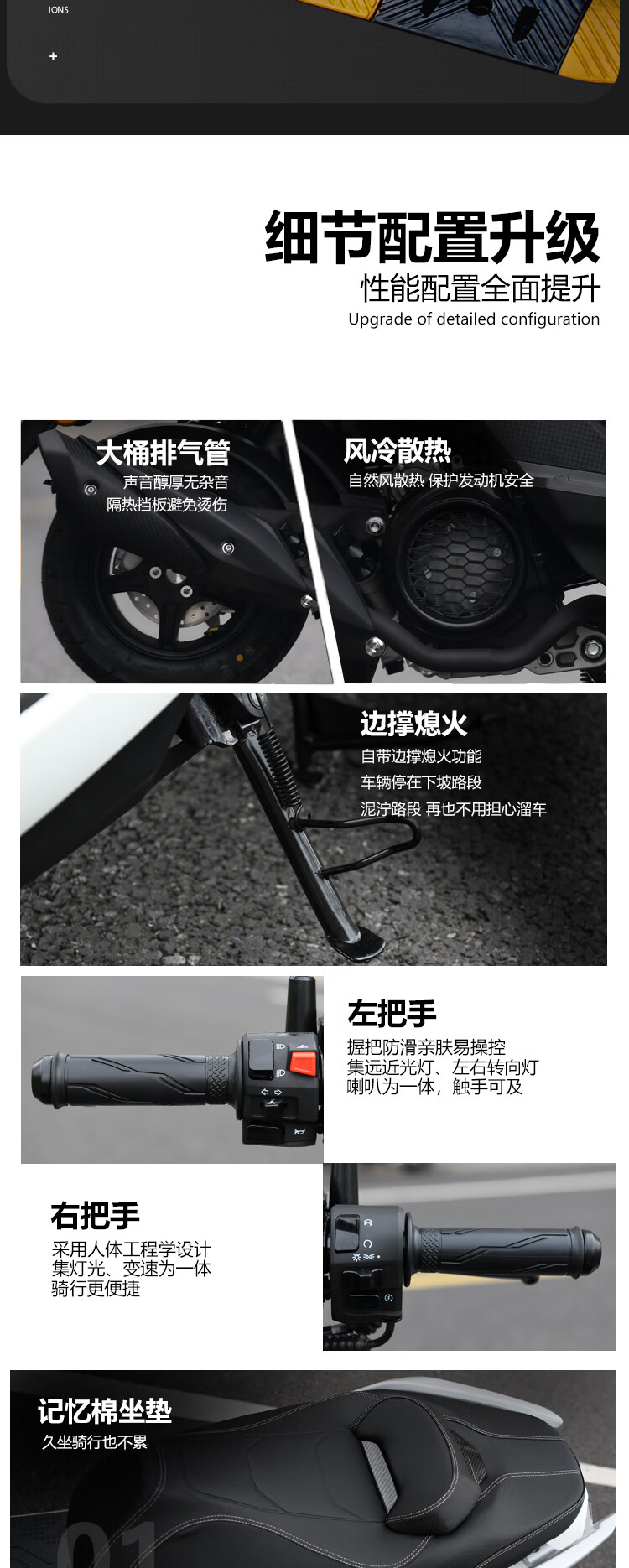 IONS

+

细节配置升级
性能配置全面提升
Upgrade of detailed configuration

大桶排气管
声音醇厚无杂音
隔热挡板避免烫伤

风冷散热
自然风散热 保护发动机安全

边撑熄火
自带边撑熄火功能
车辆停在下坡路段
泥泞路段 再也不用担心溜车

左把手
握把防滑亲肤易操控
集远近光灯、左右转向灯
喇叭为一体，触手可及

右把手
采用人体工程学设计
集灯光、变速为一体
骑行更便捷

记忆棉坐垫
久坐骑行也不累

01