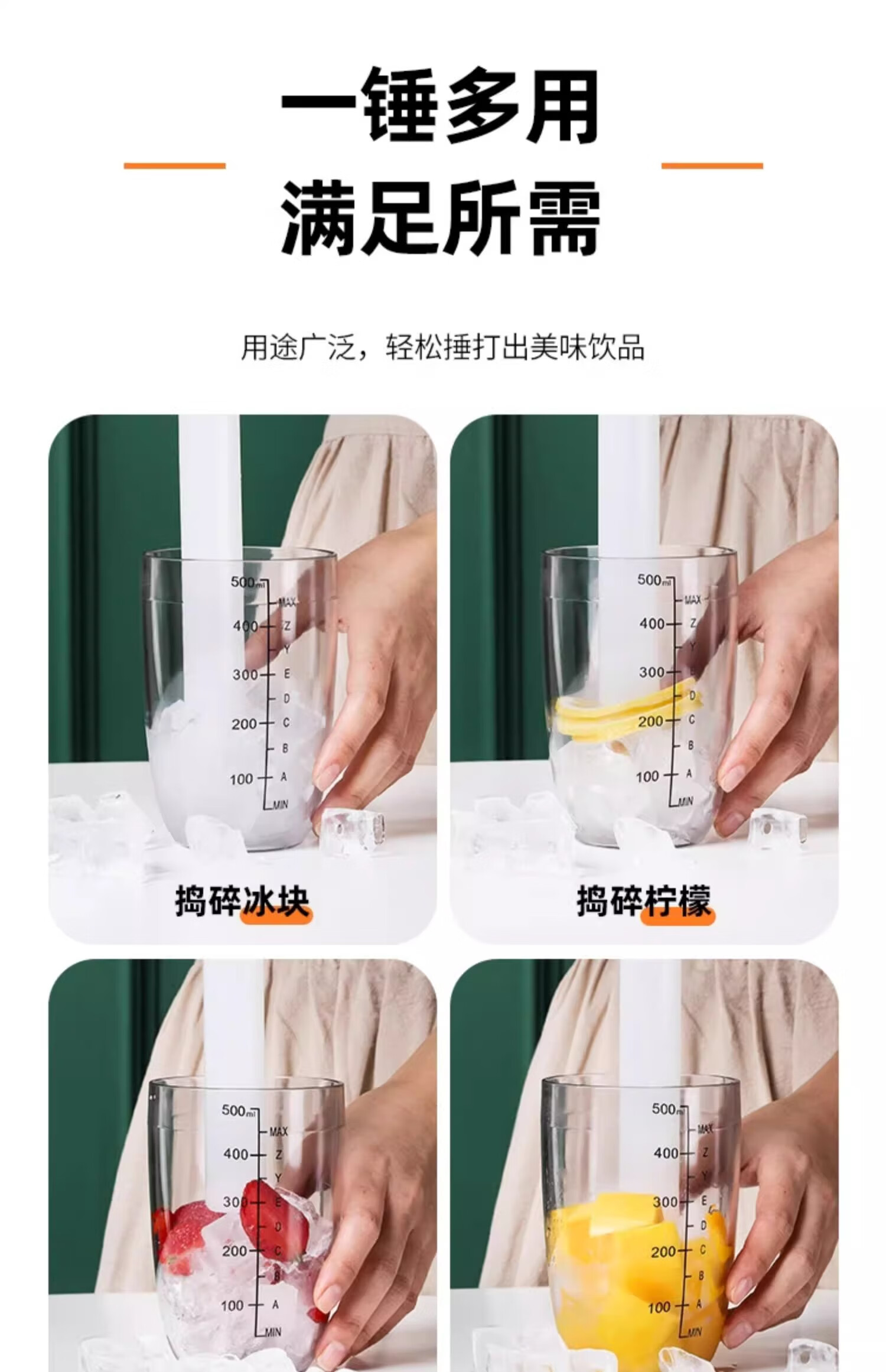 一锤多用
满足所需

用途广泛，轻松捶打出美味饮品

500ml
MAX
400 Z
Y
300 E
D
200 C
B
100 A
MIN

捣碎冰块

500ml
MAX
400 Z
Y
300
D
200 C
B
100 A
MIN

捣碎柠檬

500ml
MAX
400 Z
Y
300 E
D
200 C
B
100 A
MIN

500ml
MAX
400 Z
Y
300 E
D
200 C
B
100 A
MIN