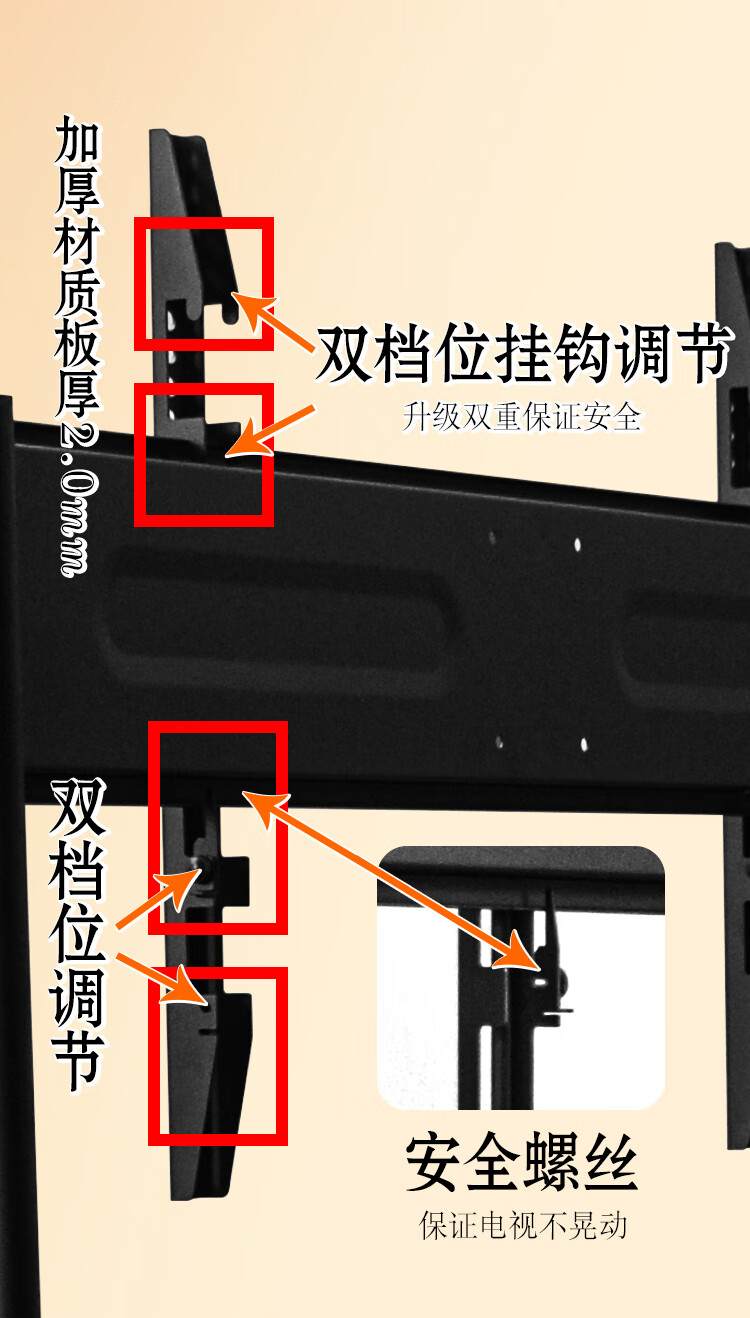 加厚材质板厚2.0mm

双档位挂钩调节
升级双重保证安全

双档位调节

安全螺丝
保证电视不晃动