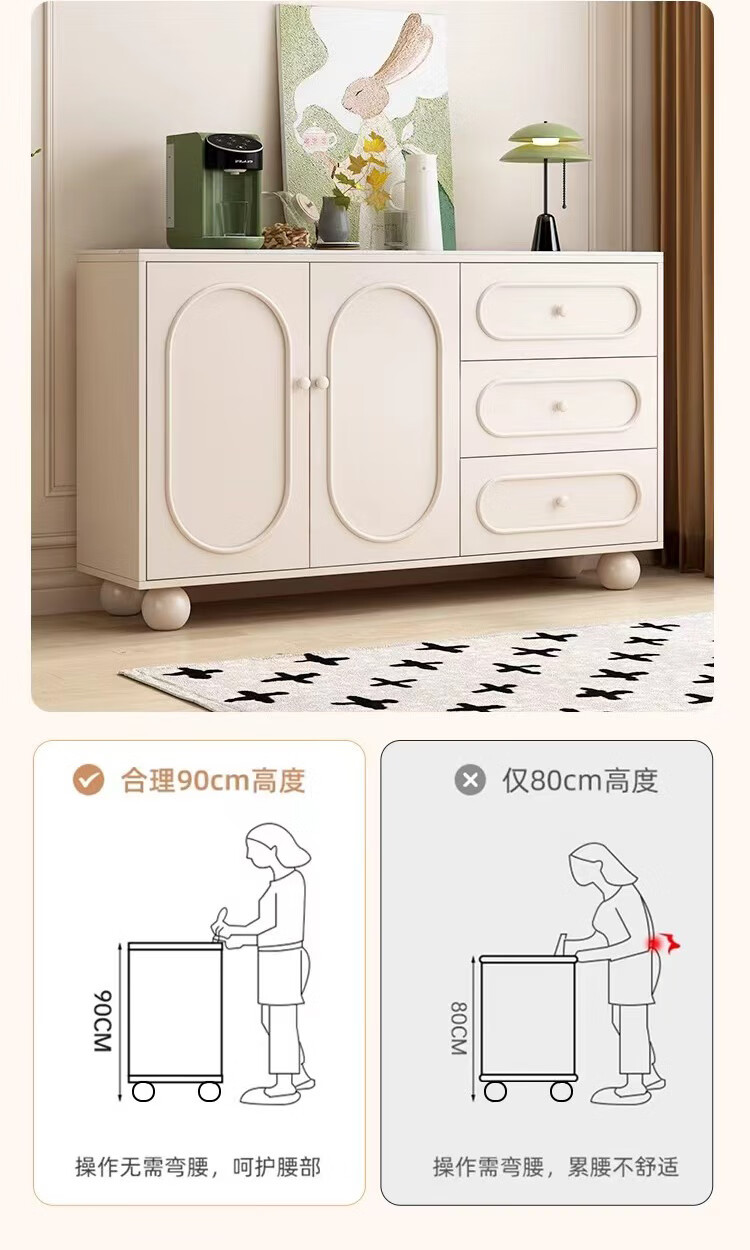 合理90cm高度

90CM

操作无需弯腰，呵护腰部

仅80cm高度

80CM

操作需弯腰，累腰不舒适