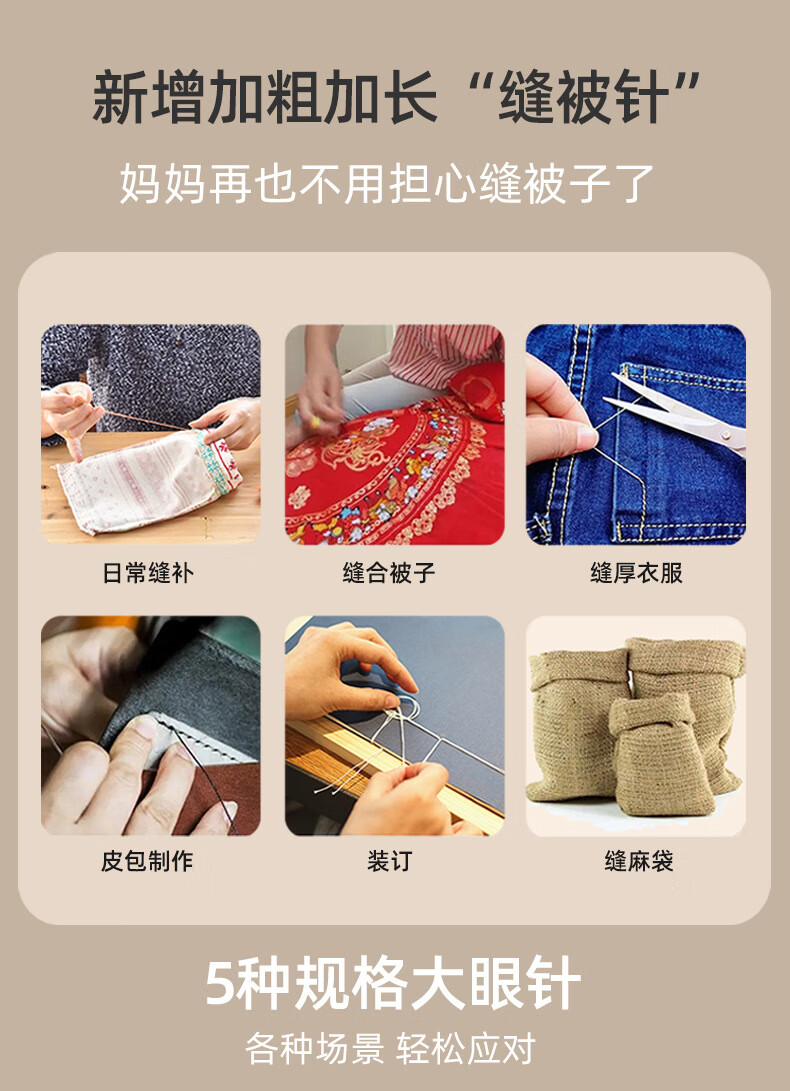 新增加粗加长“缝被针”

妈妈再也不用担心缝被子了

日常缝补

缝合被子

缝厚衣服

皮包制作

装订

缝麻袋

5种规格大眼针

各种场景 轻松应对