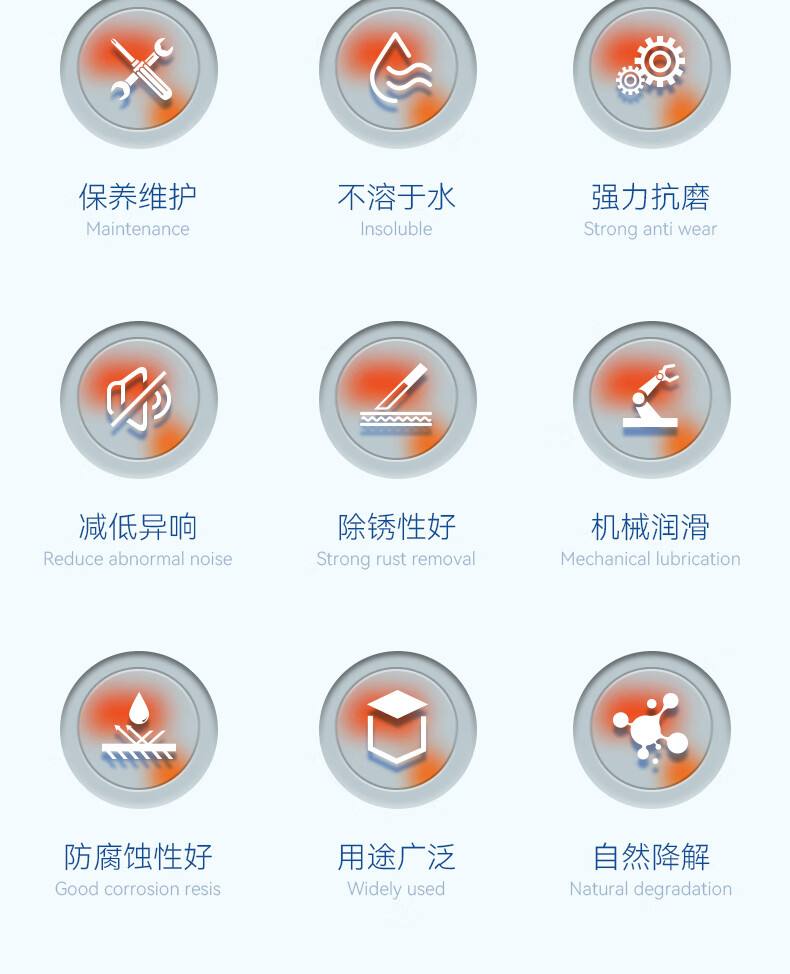 保养维护
Maintenance

不溶于水
Insoluble

强力抗磨
Strong anti wear

减低异响
Reduce abnormal noise

除锈性好
Strong rust removal

机械润滑
Mechanical lubrication

防腐蚀性好
Good corrosion resis

用途广泛
Widely used

自然降解
Natural degradation