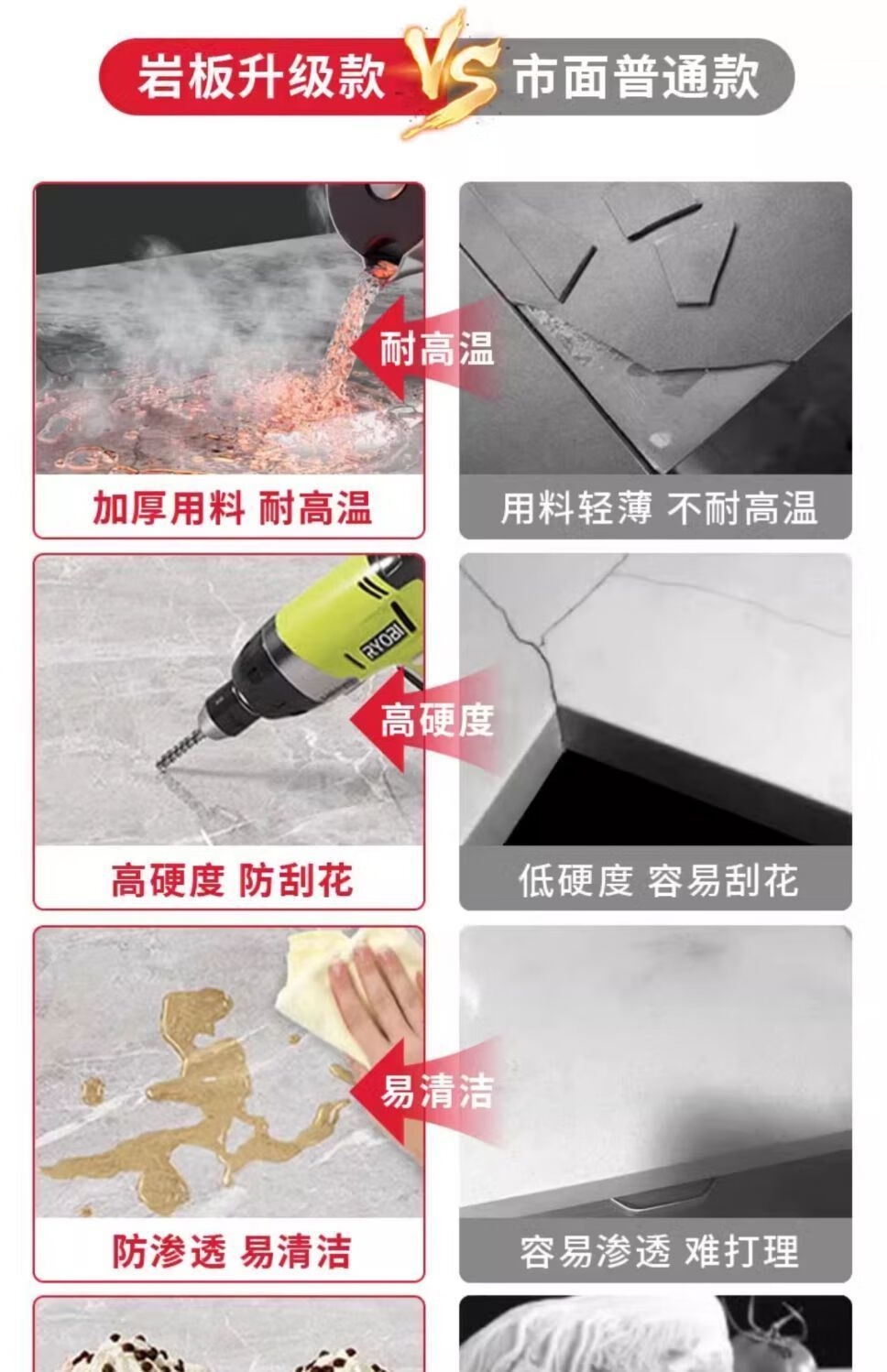 岩板升级款 VS 市面普通款

耐高温

加厚用料 耐高温

用料轻薄 不耐高温

RYOBI

高硬度

高硬度 防刮花

低硬度 容易刮花

易清洁

防渗透 易清洁

容易渗透 难打理