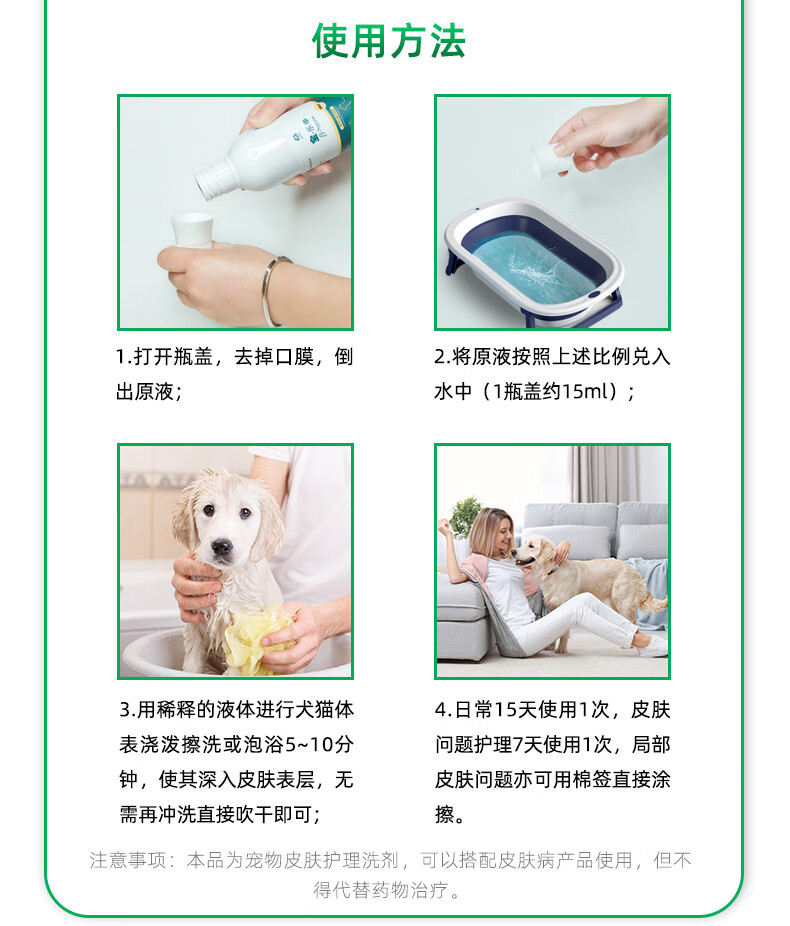 使用方法

1.打开瓶盖，去掉口膜，倒出原液；

2.将原液按照上述比例兑入水中（1瓶盖约15ml）；

3.用稀释的液体进行犬猫体表浇泼擦洗或泡浴5~10分钟，使其深入皮肤表层，无需再冲洗直接吹干即可；

4.日常15天使用1次，皮肤问题护理7天使用1次，局部皮肤问题亦可用棉签直接涂擦。

注意事项：本品为宠物皮肤护理洗剂，可以搭配皮肤病产品使用，但不得代替药物治疗。