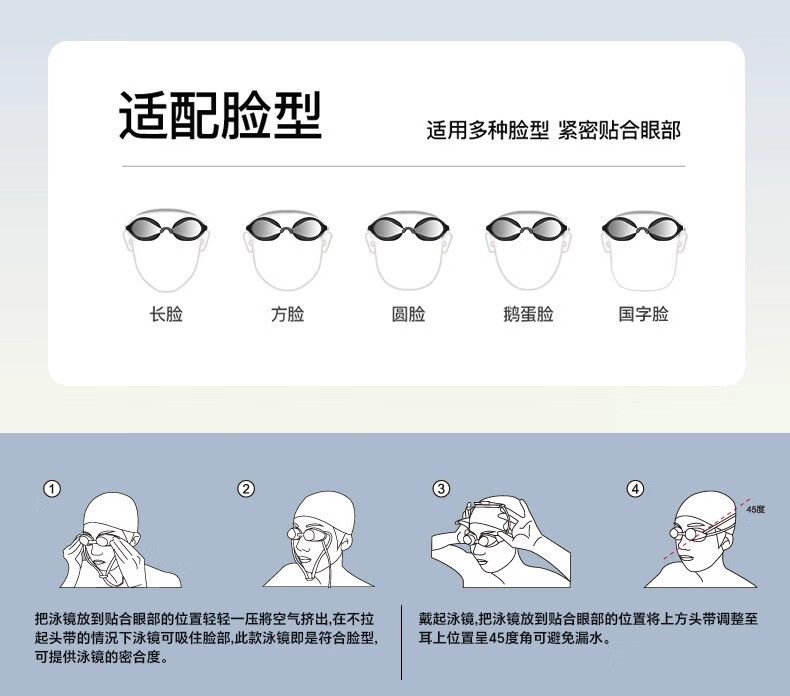 适配脸型

适用多种脸型 紧密贴合眼部

长脸

方脸

圆脸

鹅蛋脸

国字脸

①

②

③

④

45度

把泳镜放到贴合眼部的位置轻轻一压将空气挤出,在不拉起头带的情况下泳镜可吸住脸部,此款泳镜即是符合脸型,可提供泳镜的密合度。

戴起泳镜,把泳镜放到贴合眼部的位置将上方头带调整至耳上位置呈45度角可避免漏水。