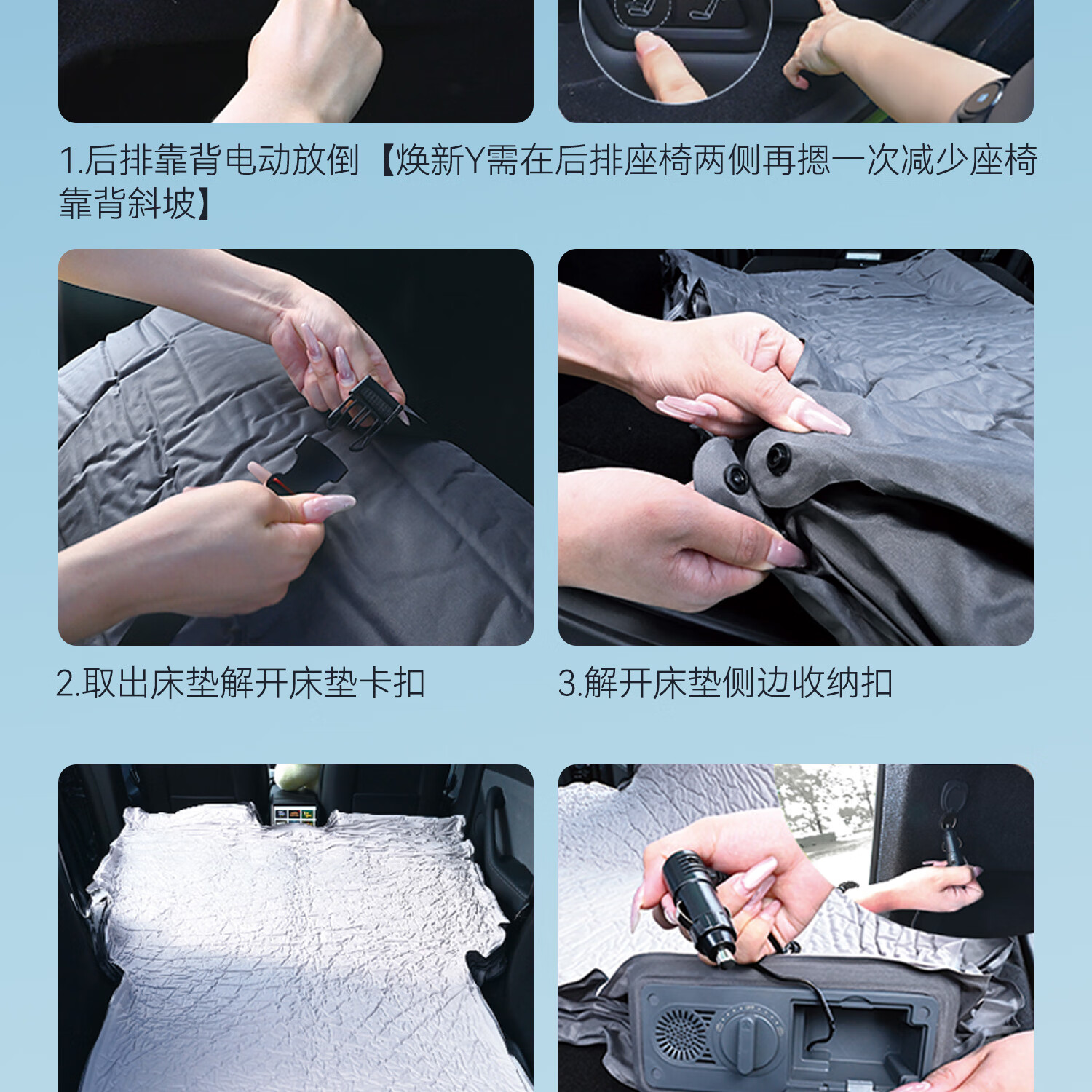 1.后排靠背电动放倒【焕新Y需在后排座椅两侧再摁一次减少座椅靠背斜坡】

2.取出床垫解开床垫卡扣

3.解开床垫侧边收纳扣