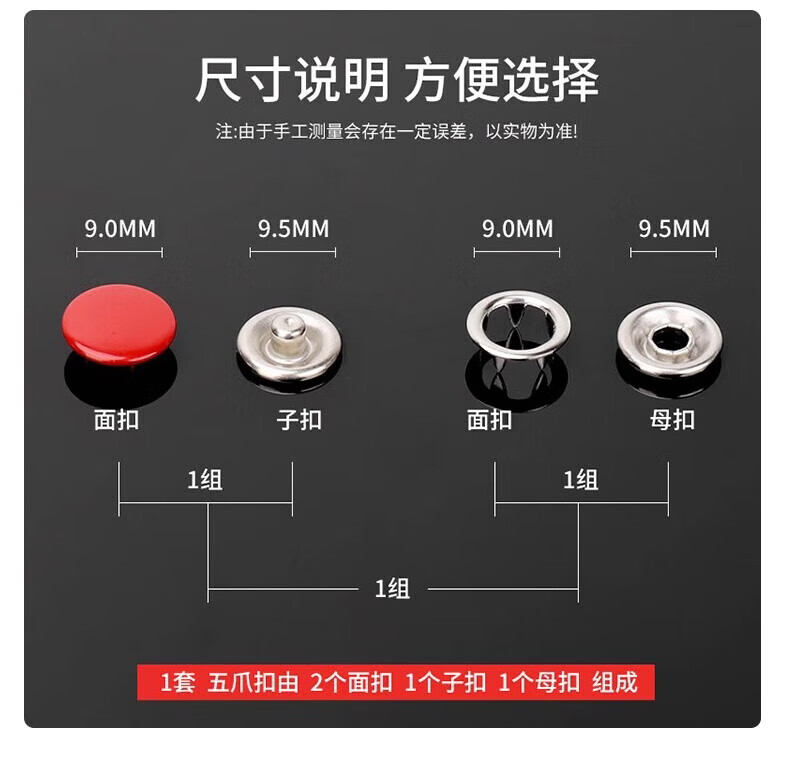 尺寸说明 方便选择

注:由于手工测量会存在一定误差，以实物为准!

9.0MM 9.5MM 9.0MM 9.5MM

面扣 子扣 面扣 母扣

1组 1组

1组

1套 五爪扣由 2个面扣 1个子扣 1个母扣 组成