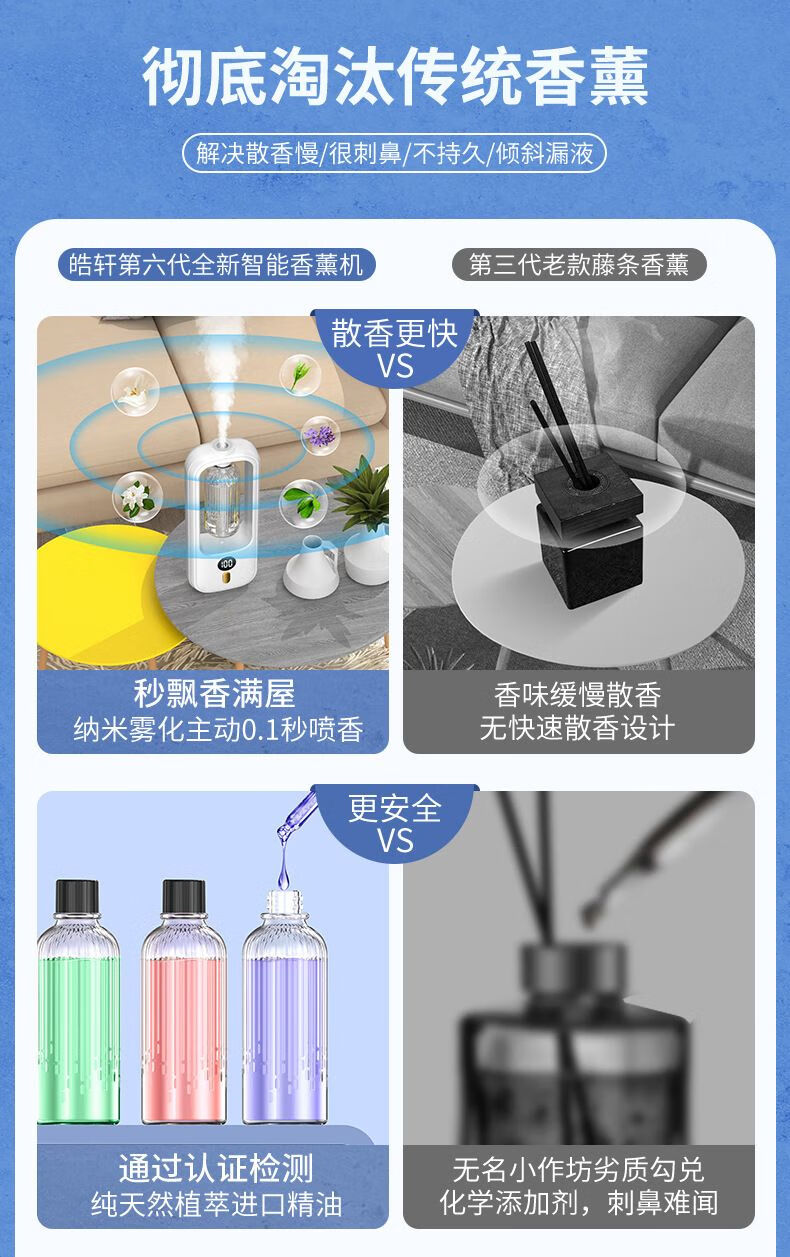 彻底淘汰传统香薰

解决散香慢/很刺鼻/不持久/倾斜漏液

皓轩第六代全新智能香薰机

第三代老款藤条香薰

散香更快
VS

100

秒飘香满屋
纳米雾化主动0.1秒喷香

香味缓慢散香
无快速散香设计

更安全
VS

通过认证检测
纯天然植萃进口精油

无名小作坊劣质勾兑
化学添加剂，刺鼻难闻