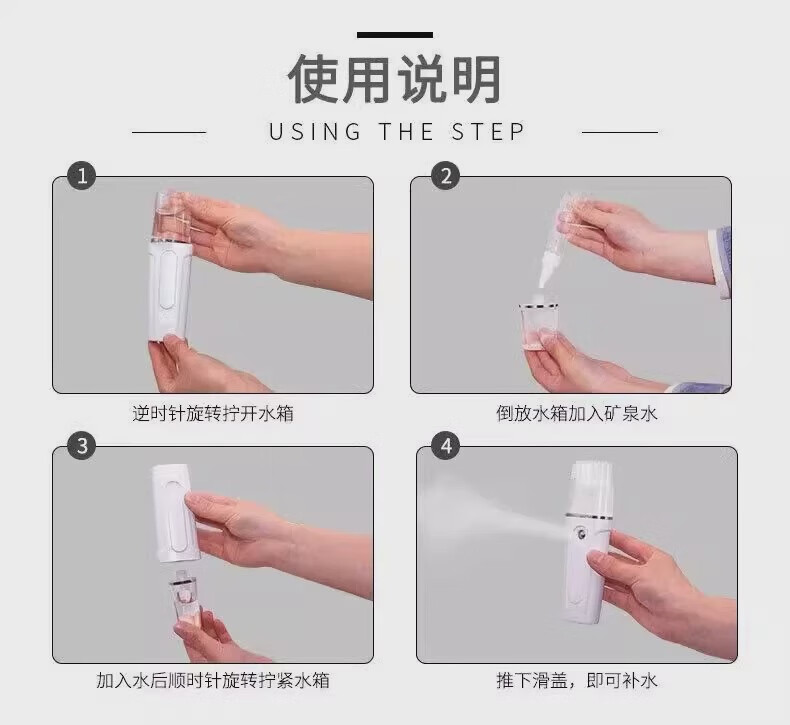 使用说明

USING THE STEP

1

逆时针旋转拧开水箱

2

倒放水箱加入矿泉水

3

加入水后顺时针旋转拧紧水箱

4

推下滑盖，即可补水