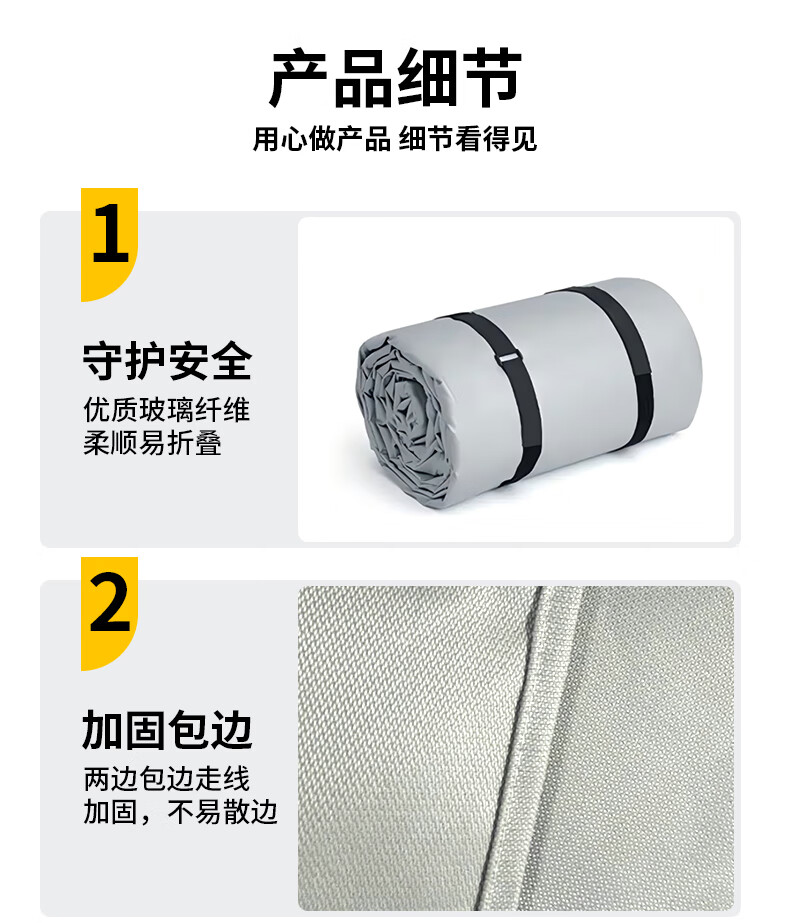 产品细节

用心做产品 细节看得见

1

守护安全

优质玻璃纤维
柔顺易折叠

2

加固包边

两边包边走线
加固，不易散边