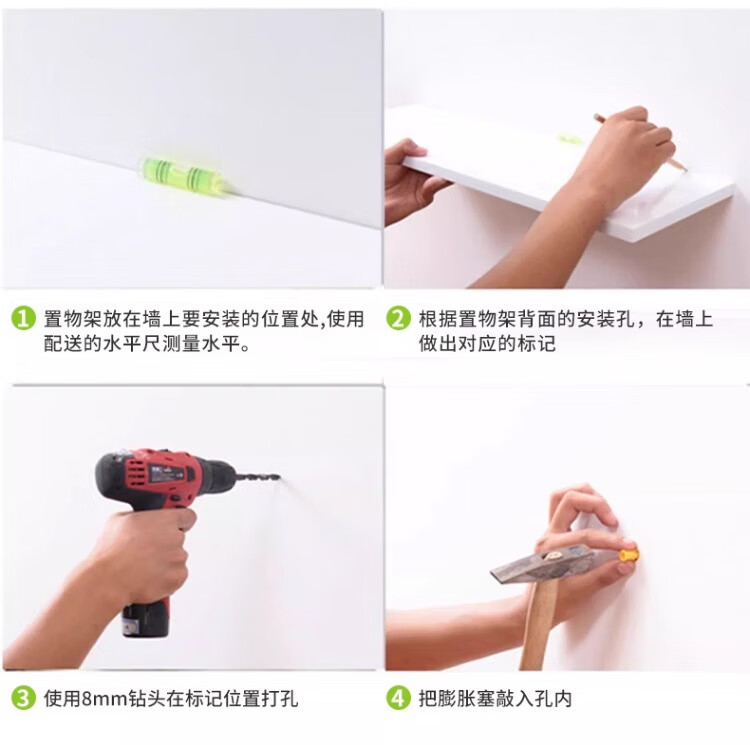 1 置物架放在墙上要安装的位置处,使用配送的水平尺测量水平。

2 根据置物架背面的安装孔，在墙上做出对应的标记

3 使用8mm钻头在标记位置打孔

4 把膨胀塞敲入孔内