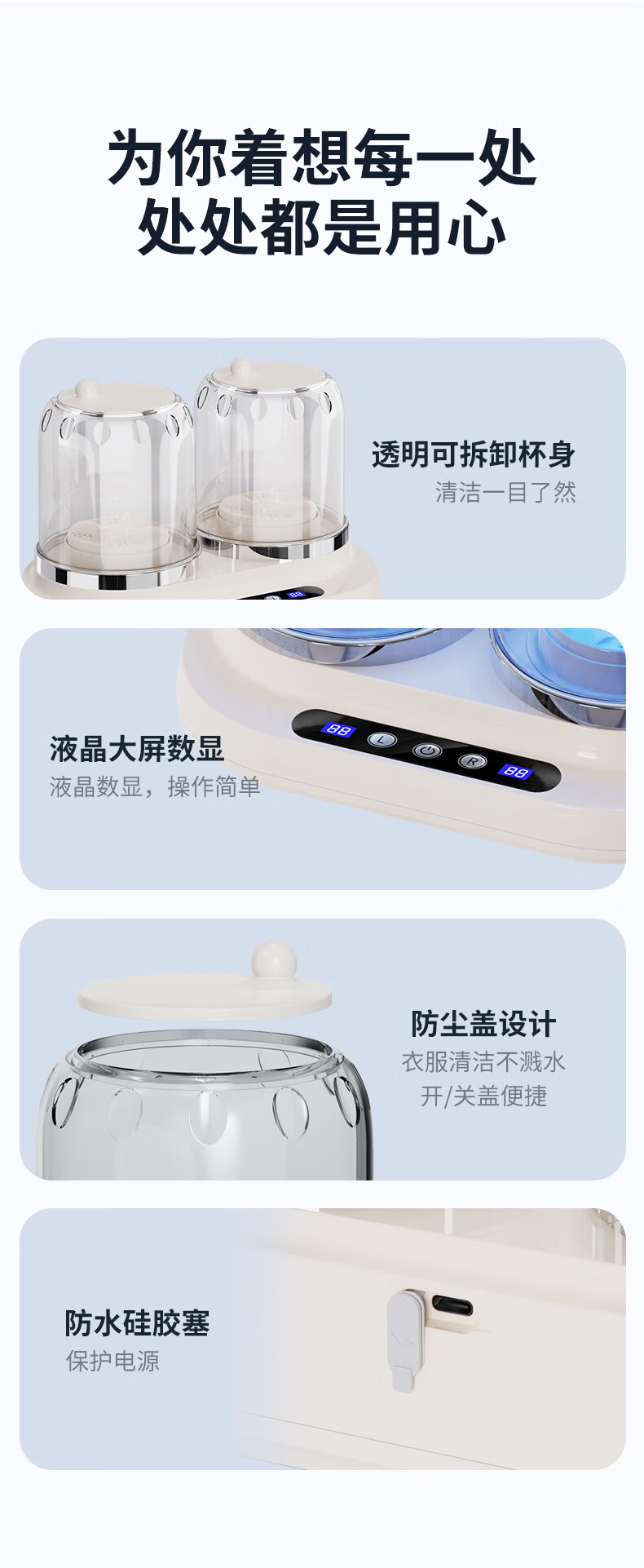 为你着想每一处
处处都是用心

透明可拆卸杯身
清洁一目了然

液晶大屏数显
液晶数显，操作简单

88 L R 88

防尘盖设计
衣服清洁不溅水
开/关盖便捷

防水硅胶塞
保护电源