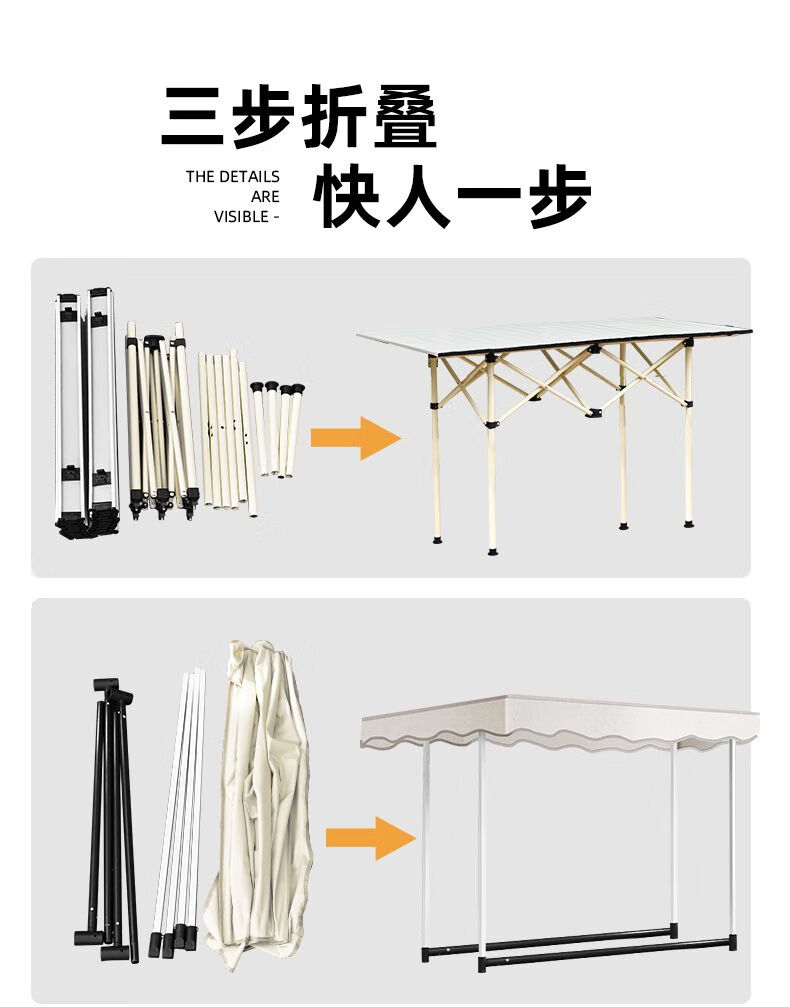 三步折叠

THE DETAILS ARE VISIBLE -

快人一步