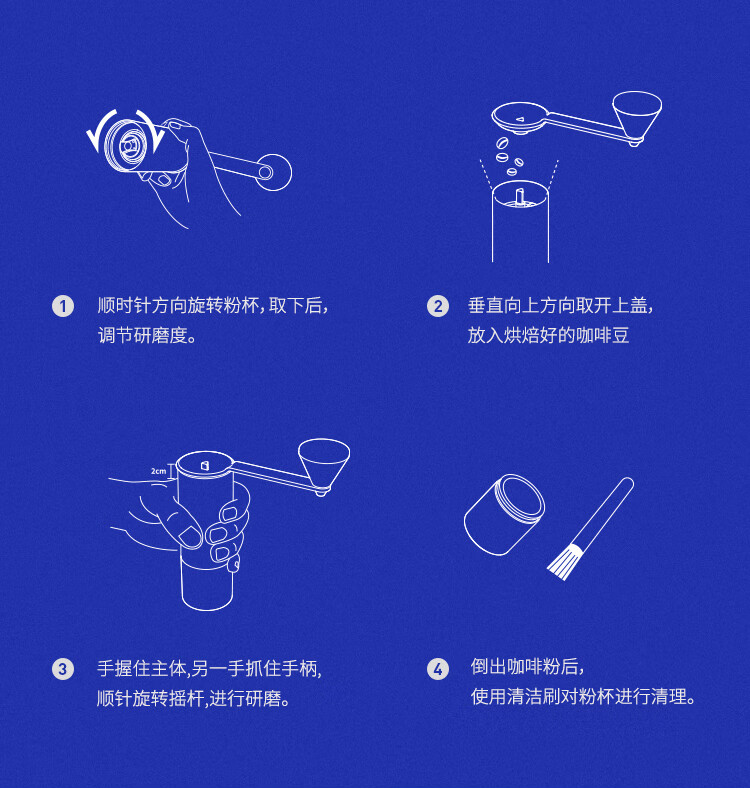 1 顺时针方向旋转粉杯，取下后，调节研磨度。

2 垂直向上方向取开上盖，放入烘焙好的咖啡豆

2cm

3 手握住主体,另一手抓住手柄,顺针旋转摇杆,进行研磨。

4 倒出咖啡粉后，使用清洁刷对粉杯进行清理。