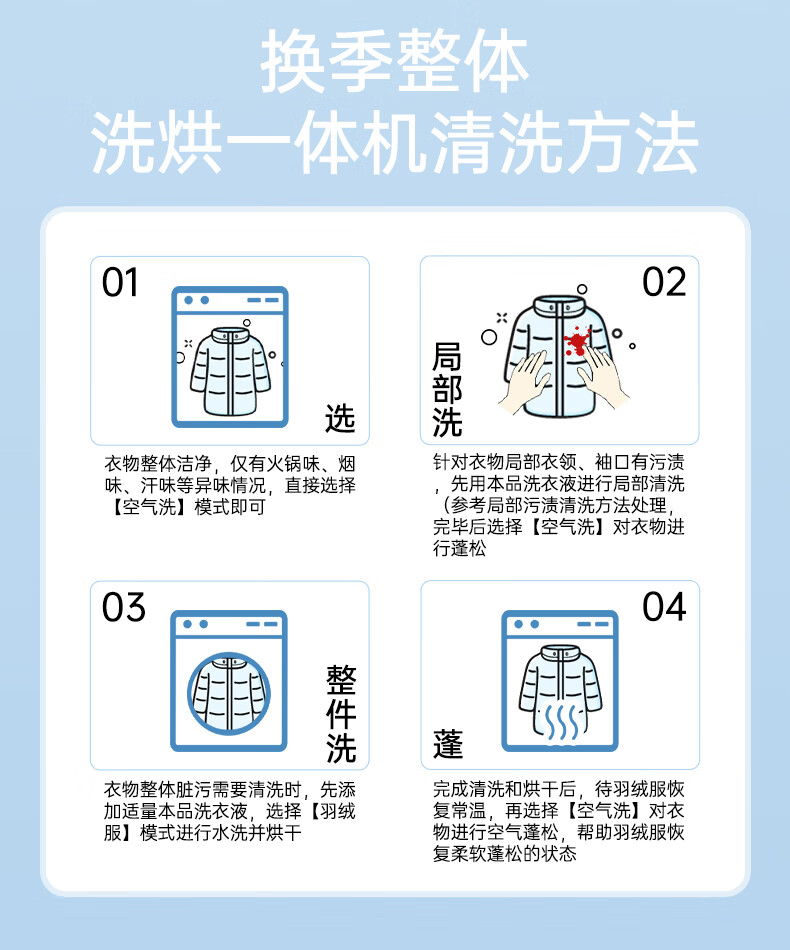 换季整体
洗烘一体机清洗方法

01
选

衣物整体洁净，仅有火锅味、烟味、汗味等异味情况，直接选择【空气洗】模式即可

02
局部洗

针对衣物局部衣领、袖口有污渍，先用本品洗衣液进行局部清洗（参考局部污渍清洗方法处理，完毕后选择【空气洗】对衣物进行蓬松

03
整件洗

衣物整体脏污需要清洗时，先添加适量本品洗衣液，选择【羽绒服】模式进行水洗并烘干

04
蓬

完成清洗和烘干后，待羽绒服恢复常温，再选择【空气洗】对衣物进行空气蓬松，帮助羽绒服恢复柔软蓬松的状态