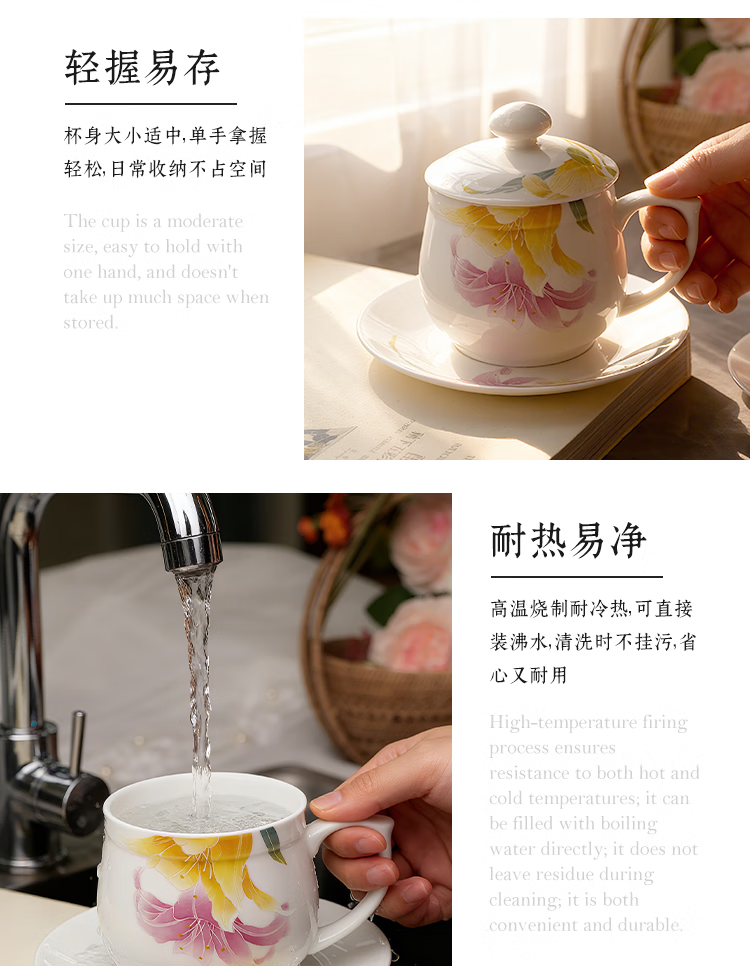 轻握易存

杯身大小适中,单手拿握轻松,日常收纳不占空间

The cup is a moderate size, easy to hold with one hand, and doesn't take up much space when stored.

耐热易净

高温烧制耐冷热,可直接装沸水,清洗时不挂污,省心又耐用

High-temperature firing process ensures resistance to both hot and cold temperatures; it can be filled with boiling water directly; it does not leave residue during cleaning; it is both convenient and durable.