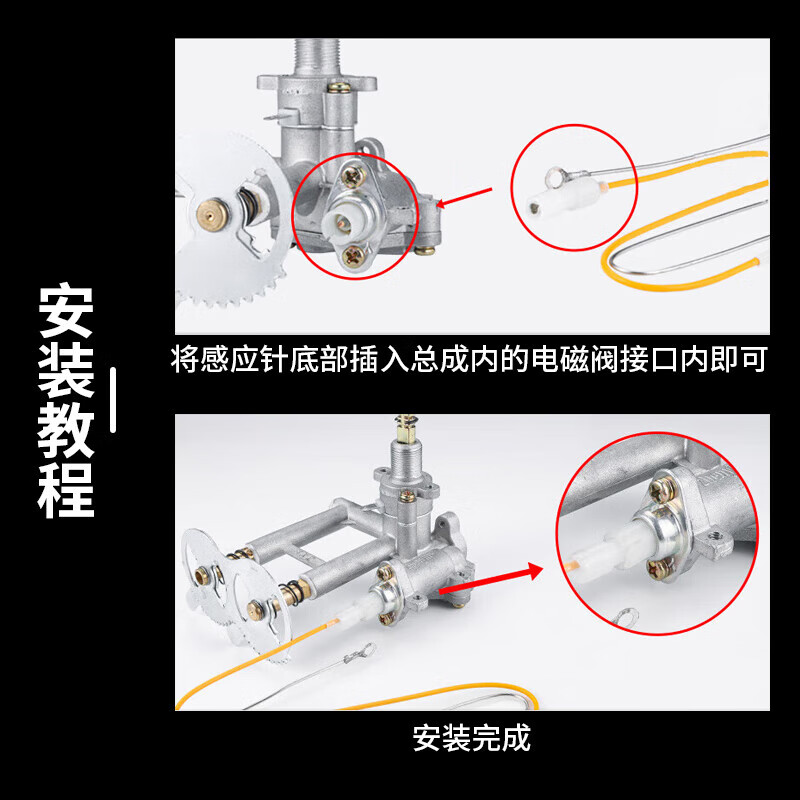 安装教程

将感应针底部插入总成内的电磁阀接口内即可

安装完成