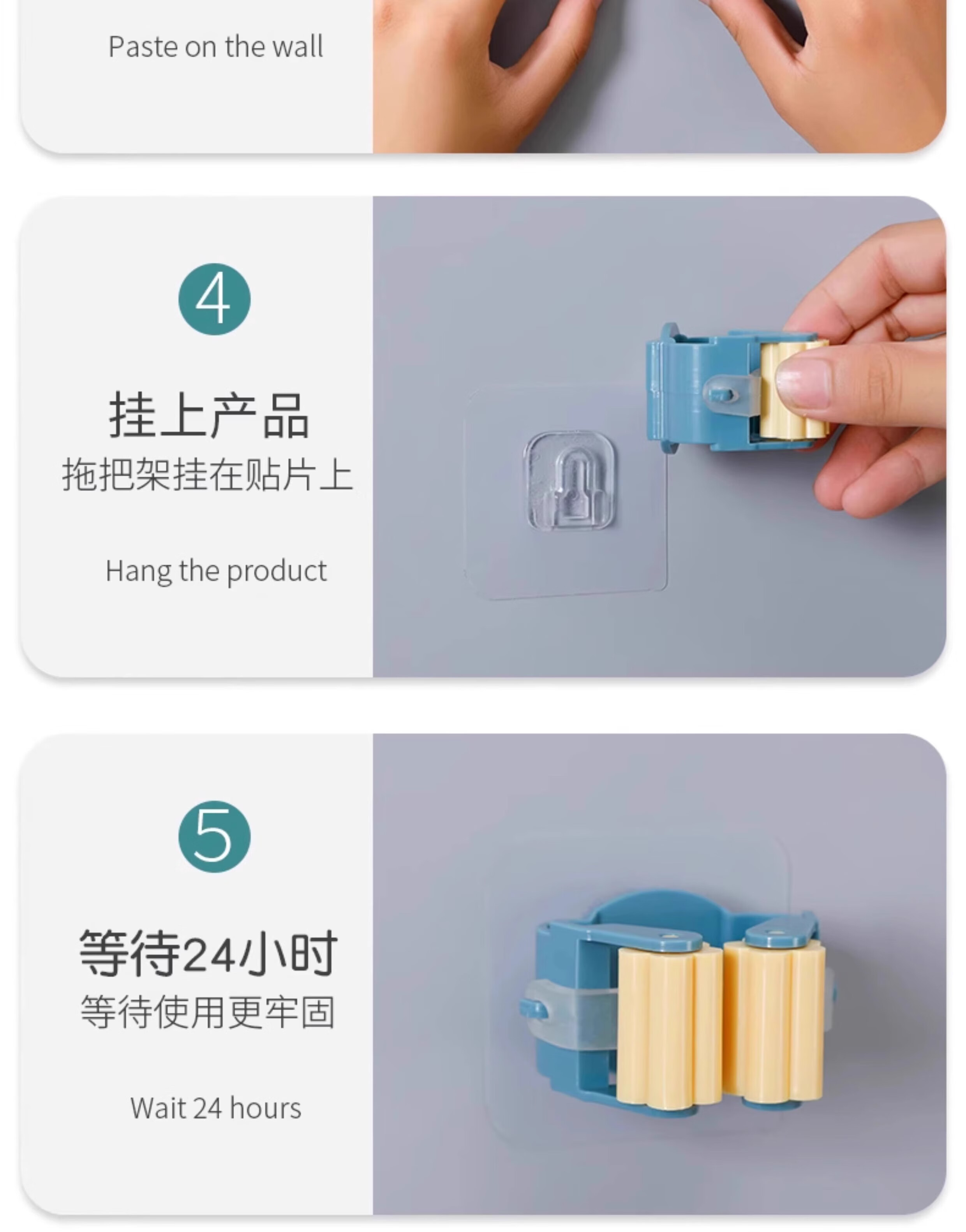 Paste on the wall

4

挂上产品
拖把架挂在贴片上

Hang the product

5

等待24小时
等待使用更牢固

Wait 24 hours