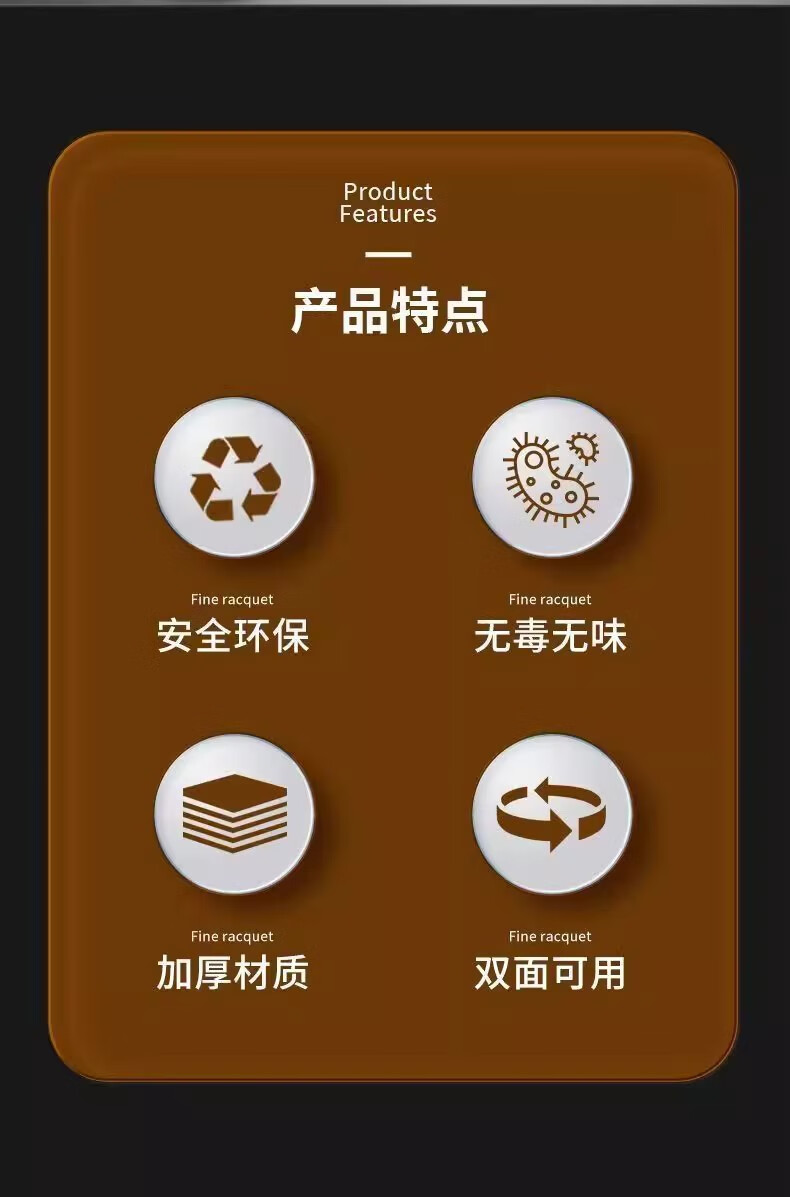 Product
Features

产品特点

Fine racquet
安全环保

Fine racquet
无毒无味

Fine racquet
加厚材质

Fine racquet
双面可用