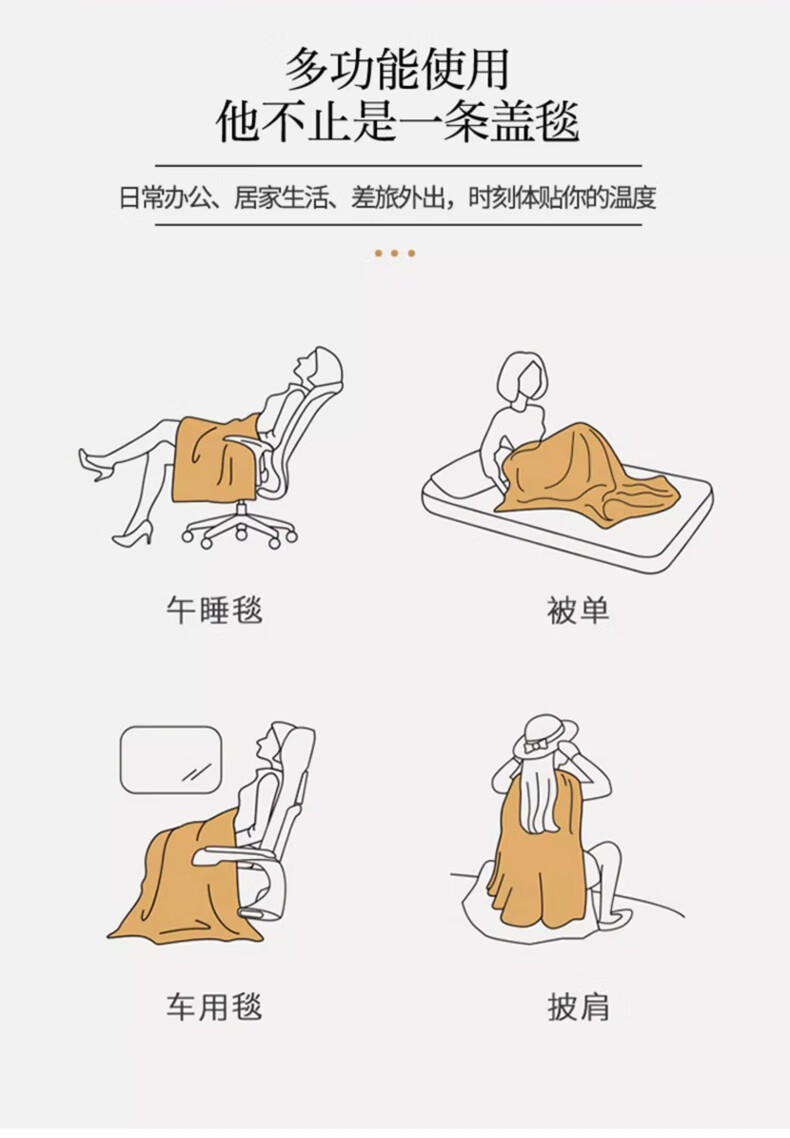 多功能使用
他不止是一条盖毯

日常办公、居家生活、差旅外出，时刻体贴你的温度

午睡毯

被单

车用毯

披肩