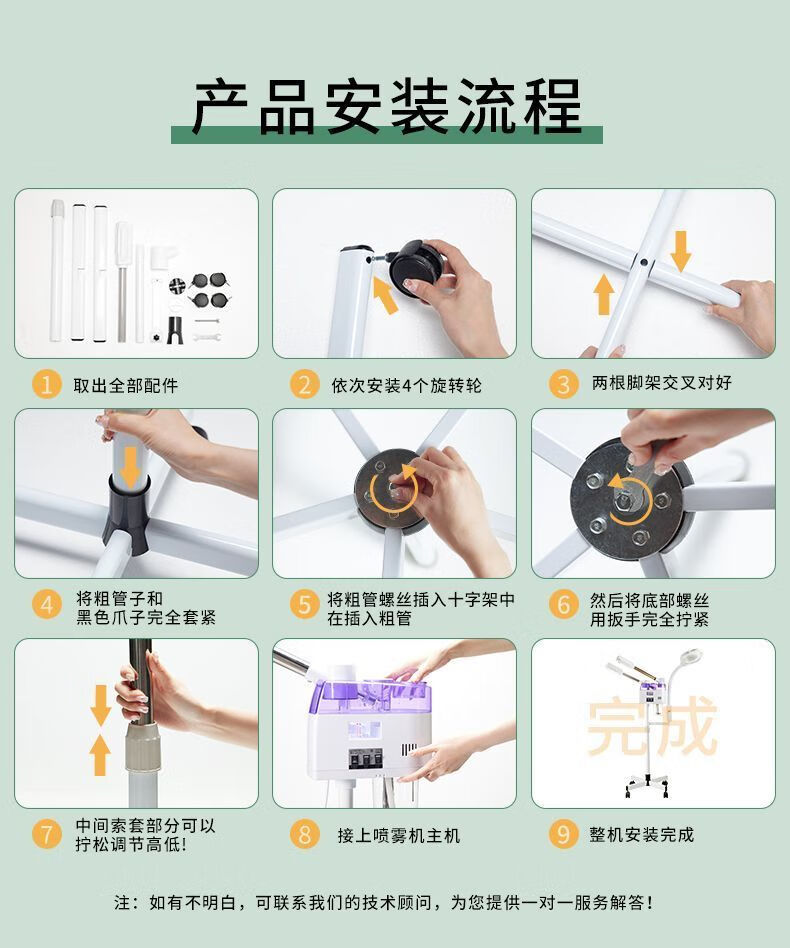 产品安装流程

1 取出全部配件

2 依次安装4个旋转轮

3 两根脚架交叉对好

4 将粗管子和黑色爪子完全套紧

5 将粗管螺丝插入十字架中在插入粗管

6 然后将底部螺丝用扳手完全拧紧

7 中间索套部分可以拧松调节高低!

8 接上喷雾机主机

完成

9 整机安装完成

注：如有不明白，可联系我们的技术顾问，为您提供一对一服务解答！