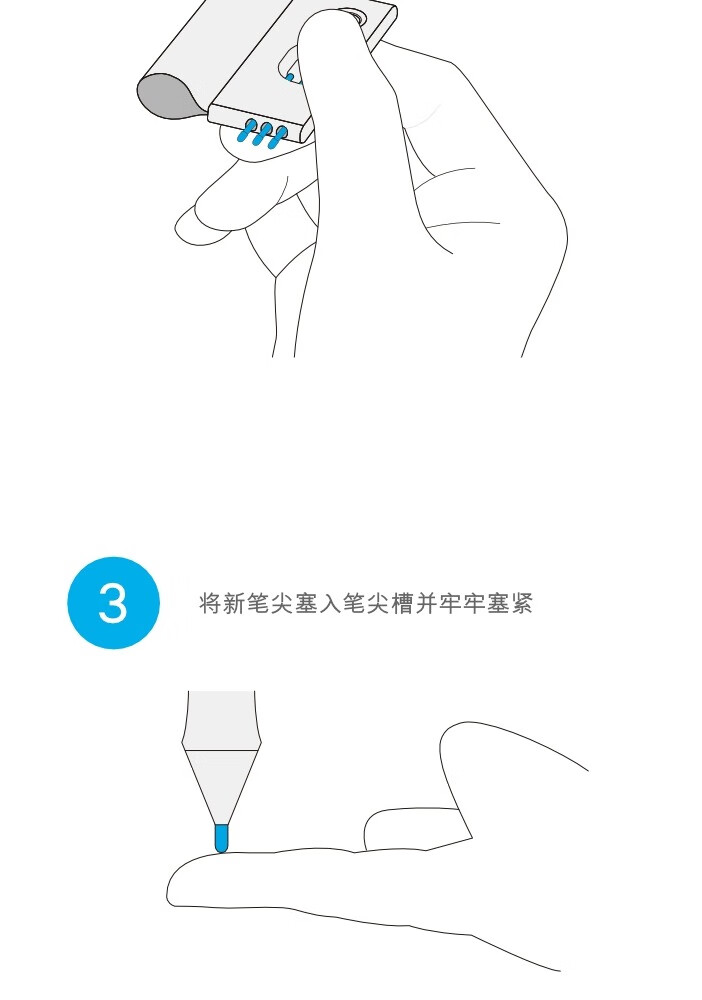 3

将新笔尖塞入笔尖槽并牢牢塞紧