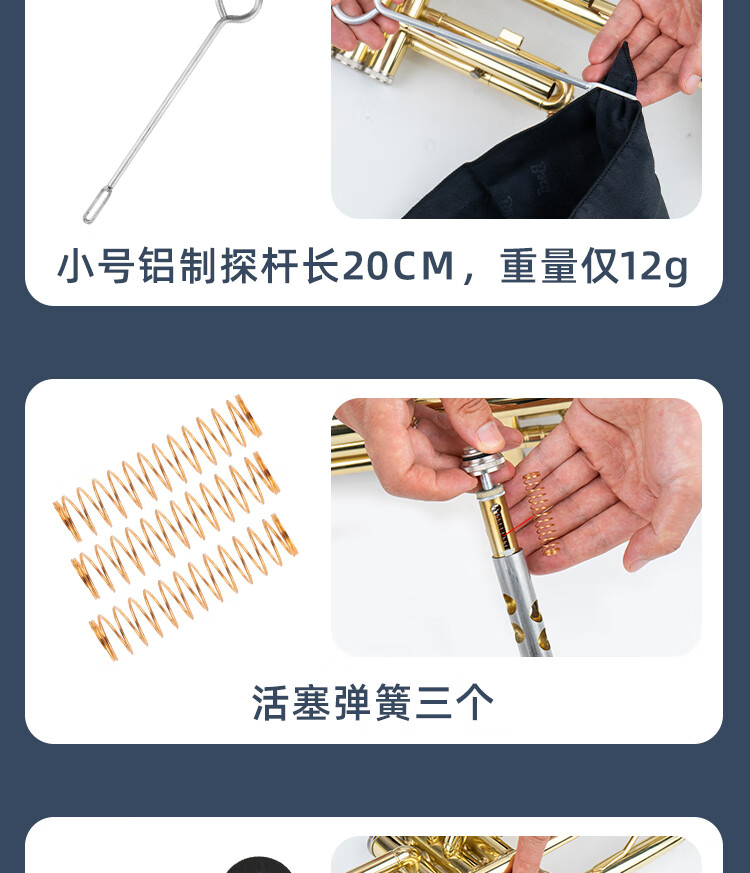 小号铝制探杆长20CM，重量仅12g

活塞弹簧三个