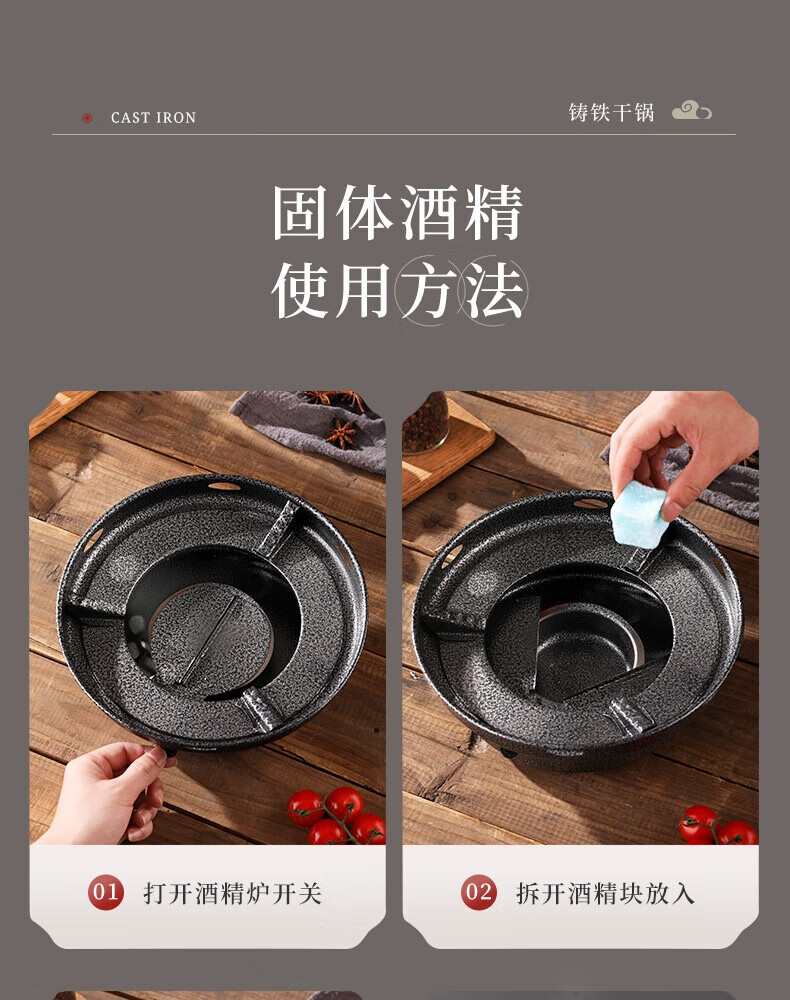 CAST IRON

铸铁干锅

固体酒精
使用方法

01 打开酒精炉开关

02 拆开酒精块放入