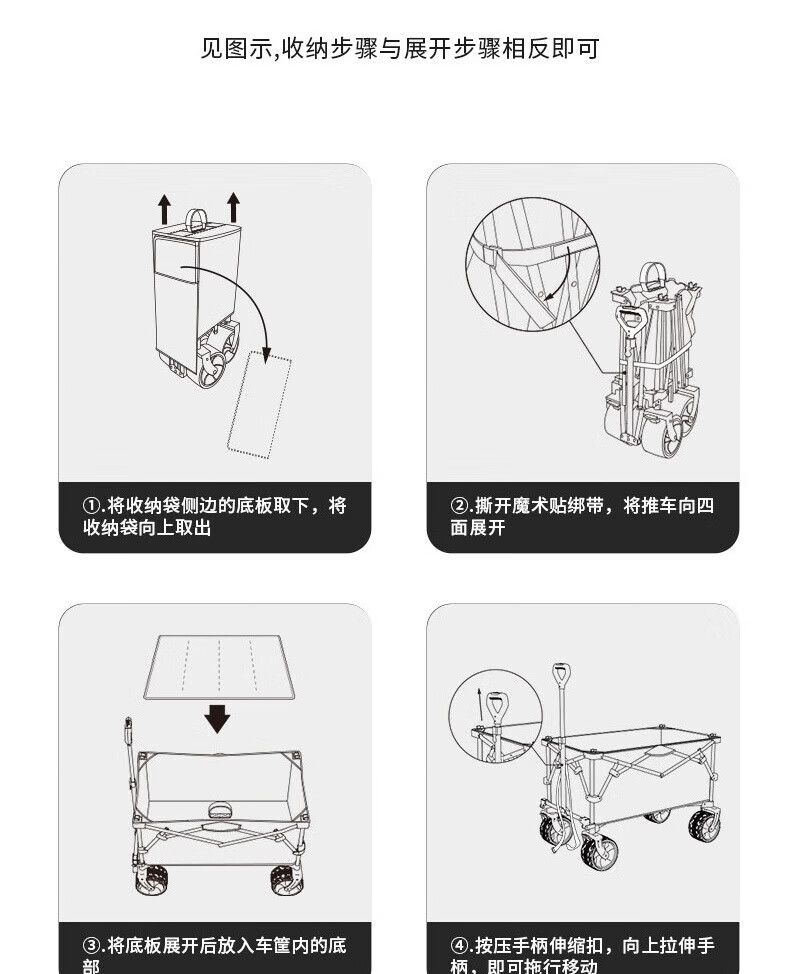 见图示,收纳步骤与展开步骤相反即可

①.将收纳袋侧边的底板取下，将收纳袋向上取出

②.撕开魔术贴绑带，将推车向四面展开

③.将底板展开后放入车筐内的底部

④.按压手柄伸缩扣，向上拉伸手柄，即可拖行移动