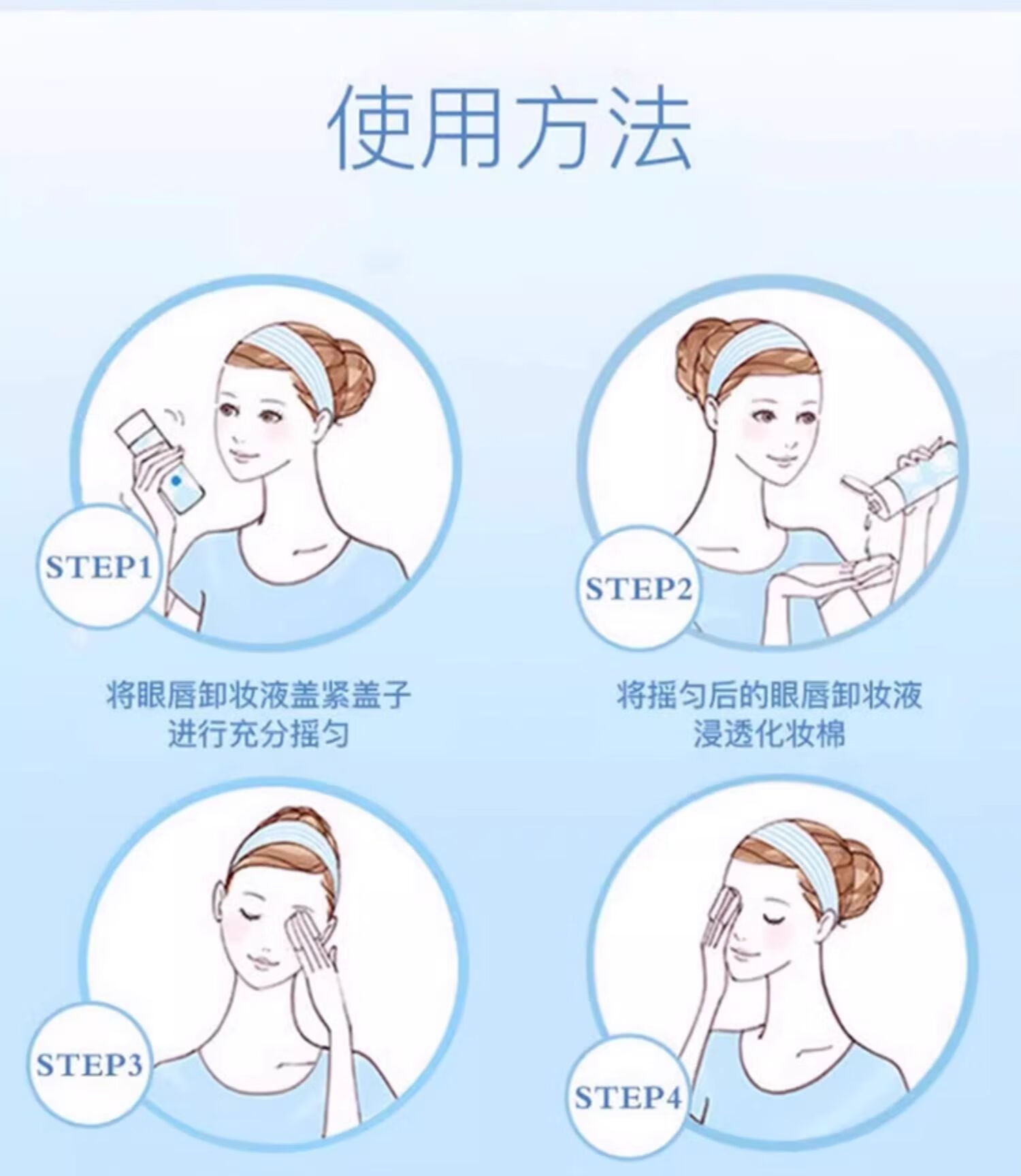 使用方法

STEP1

将眼唇卸妆液盖紧盖子
进行充分摇匀

STEP2

将摇匀后的眼唇卸妆液
浸透化妆棉

STEP3

STEP4