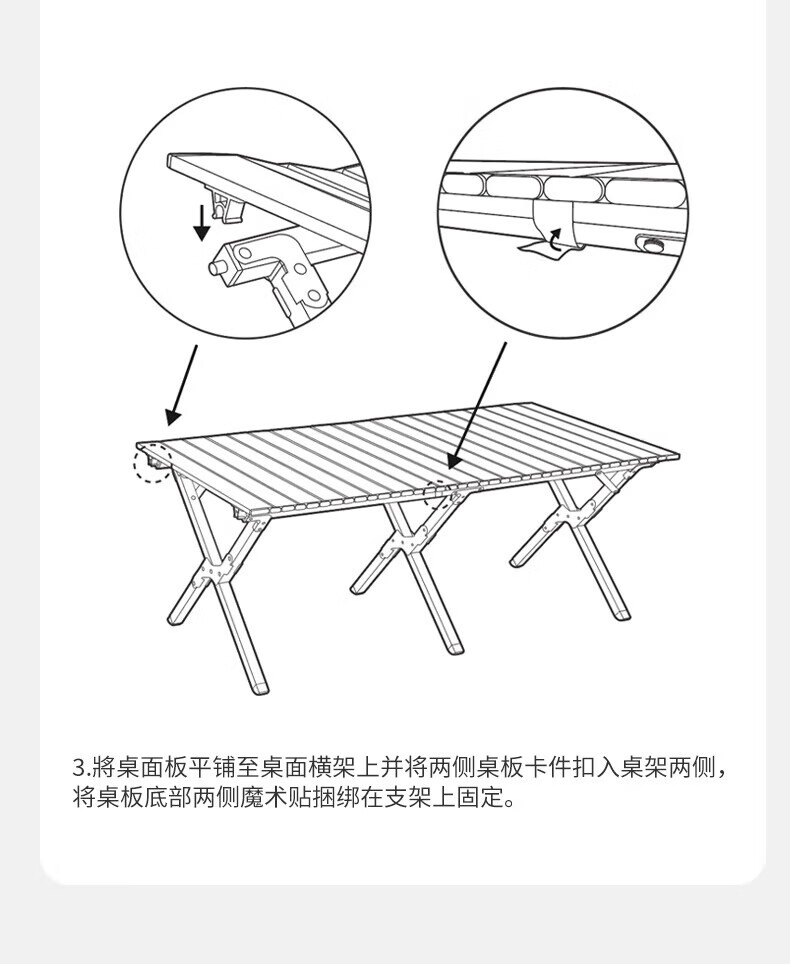 3.將桌面板平铺至桌面横架上并将两侧桌板卡件扣入桌架两侧，将桌板底部两侧魔术贴捆绑在支架上固定。