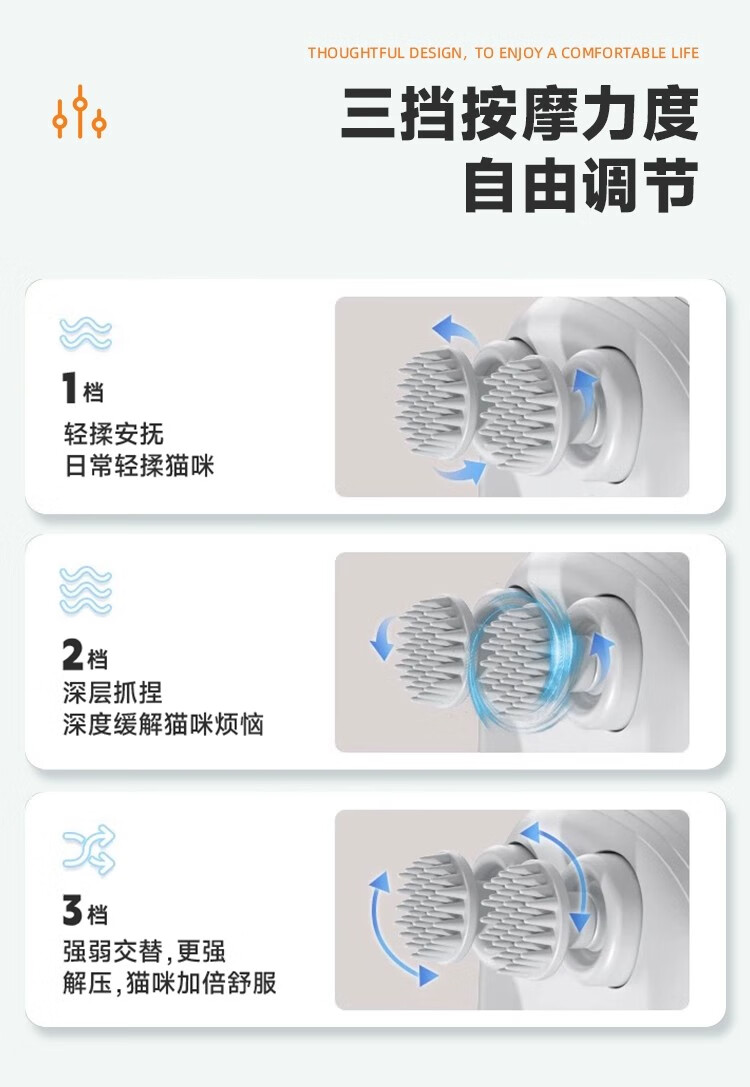 THOUGHTFUL DESIGN, TO ENJOY A COMFORTABLE LIFE

三挡按摩力度
自由调节

1档
轻揉安抚
日常轻揉猫咪

2档
深层抓捏
深度缓解猫咪烦恼

3档
强弱交替,更强
解压,猫咪加倍舒服