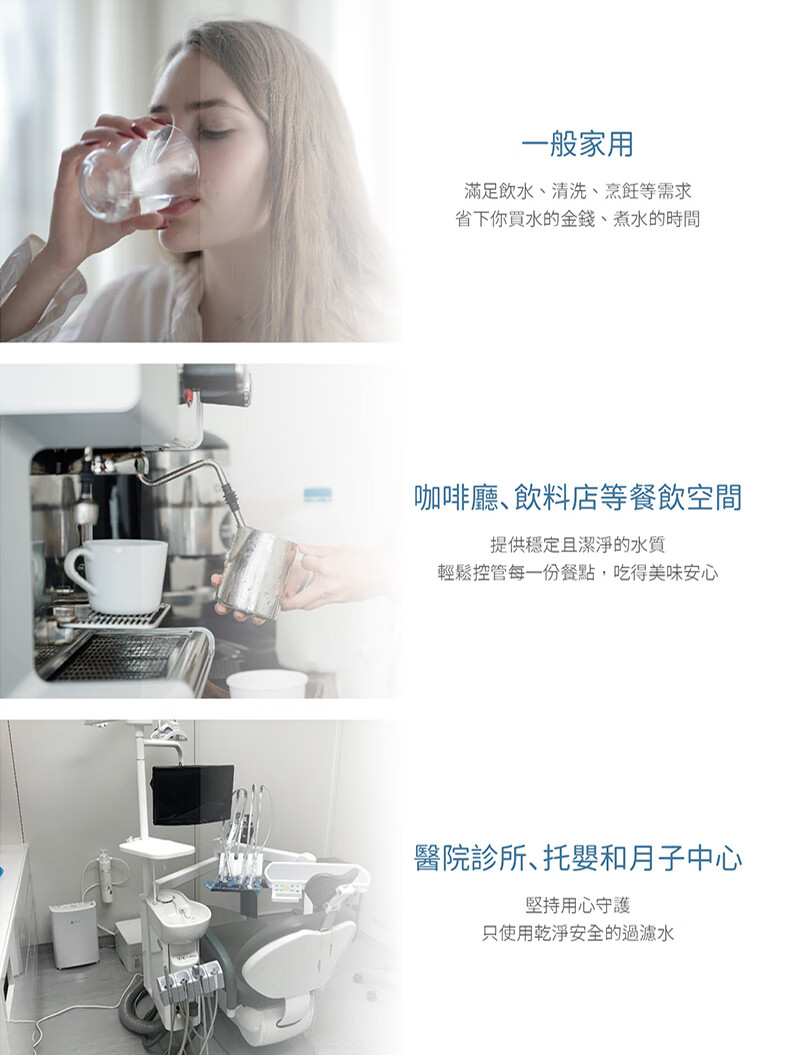 一般家用

滿足飲水、清洗、烹飪等需求
省下你買水的金錢、煮水的時間

咖啡廳、飲料店等餐飲空間

提供穩定且潔淨的水質
輕鬆控管每一份餐點，吃得美味安心

醫院診所、托嬰和月子中心

堅持用心守護
只使用乾淨安全的過濾水