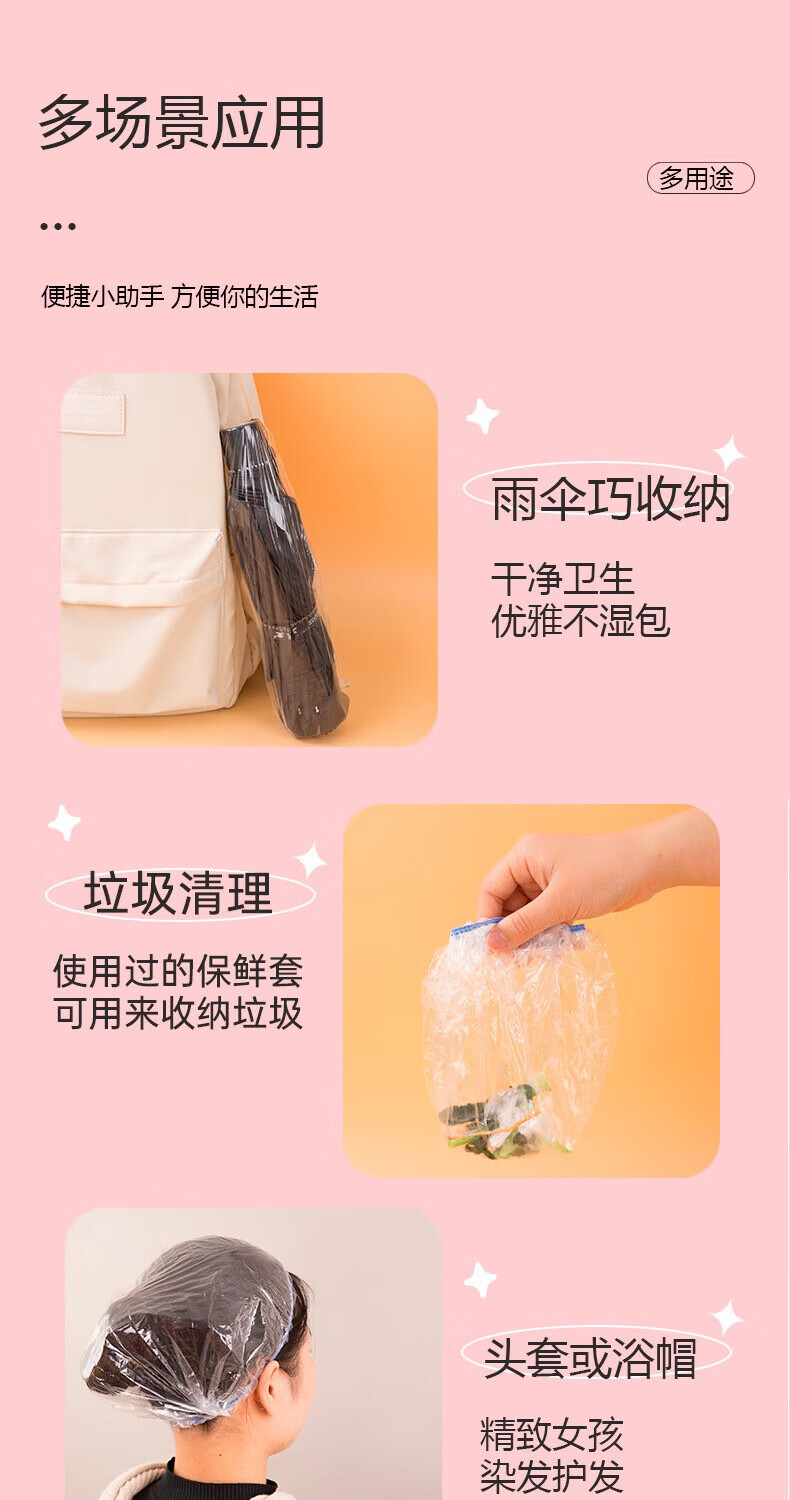 多场景应用

多用途

...

便捷小助手 方便你的生活

雨伞巧收纳

干净卫生
优雅不湿包

垃圾清理

使用过的保鲜套
可用来收纳垃圾

头套或浴帽

精致女孩
染发护发