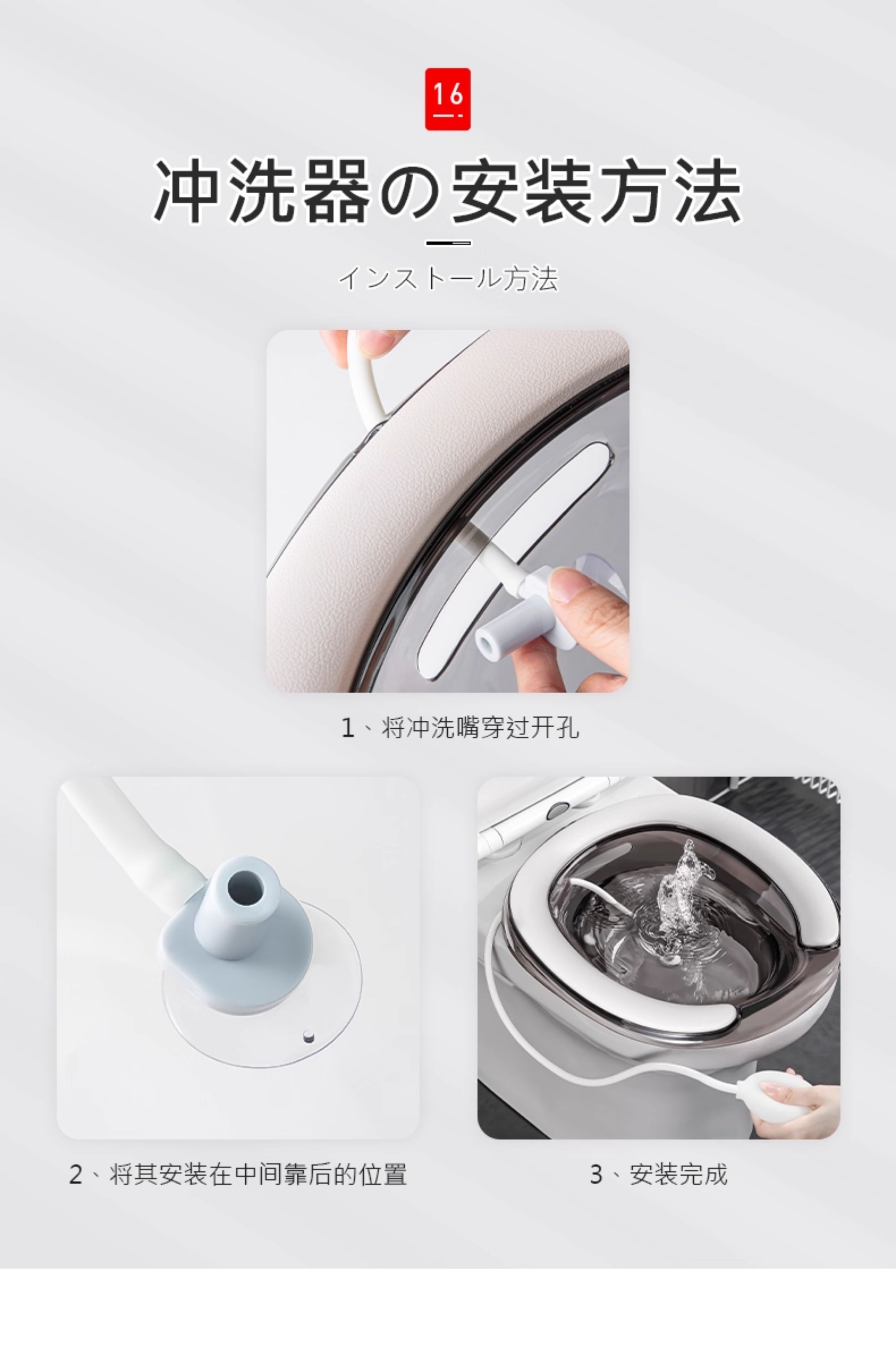 16

冲洗器の安装方法

インストール方法

1、将冲洗嘴穿过开孔

2、将其安装在中间靠后的位置

3、安装完成