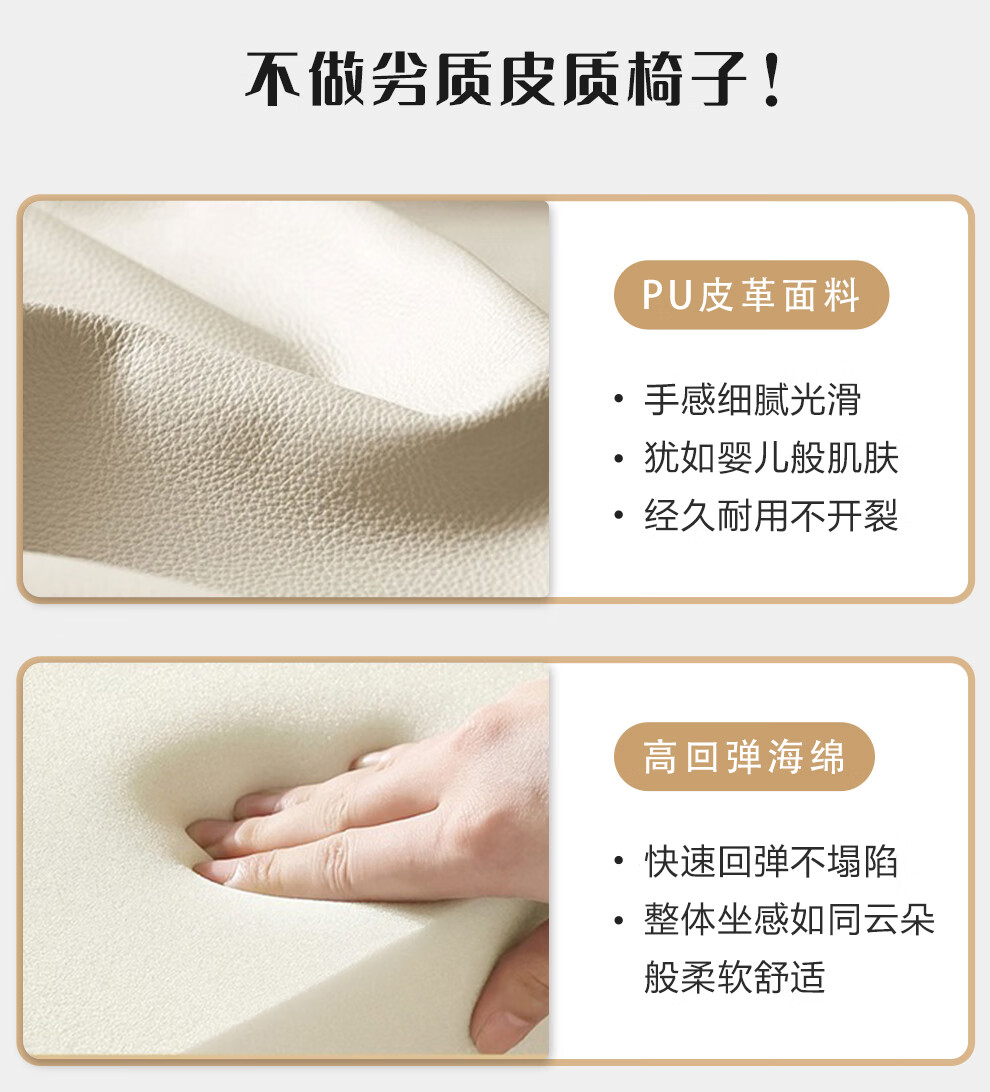 不做劣质皮质椅子！

PU皮革面料

• 手感细腻光滑
• 犹如婴儿般肌肤
• 经久耐用不开裂

高回弹海绵

• 快速回弹不塌陷
• 整体坐感如同云朵般柔软舒适