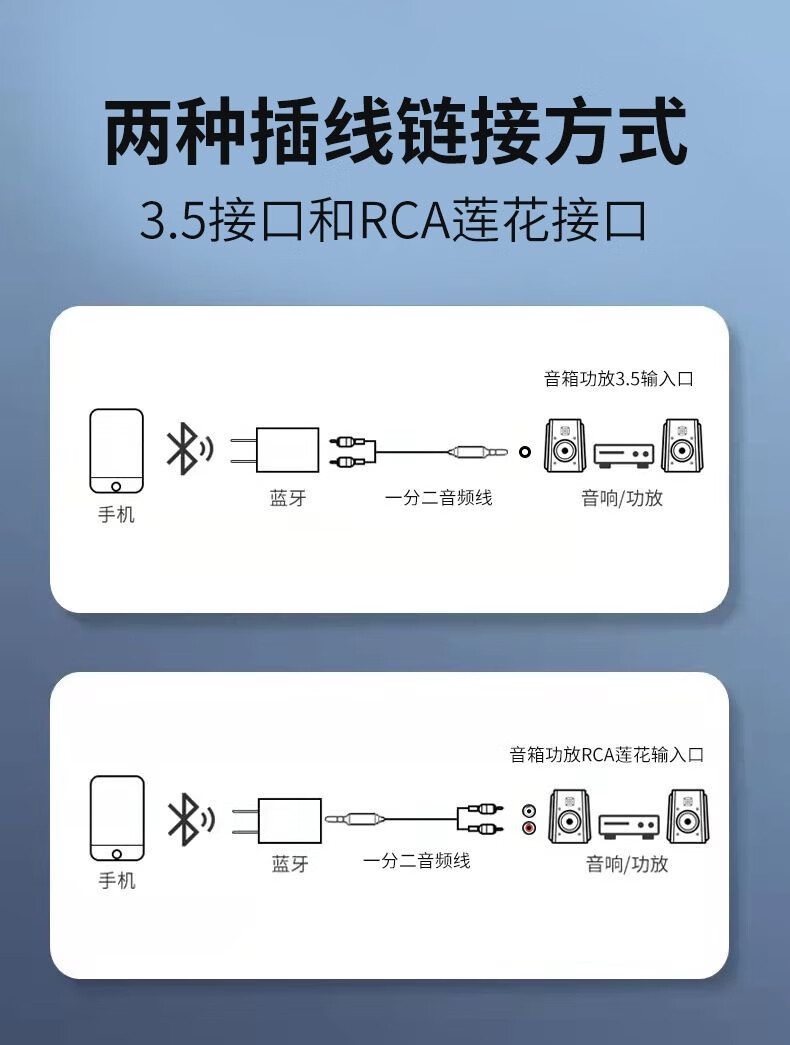 两种插线链接方式

3.5接口和RCA莲花接口

音箱功放3.5输入口

手机

蓝牙

一分二音频线

音响/功放

音箱功放RCA莲花输入口

手机

蓝牙

一分二音频线

音响/功放