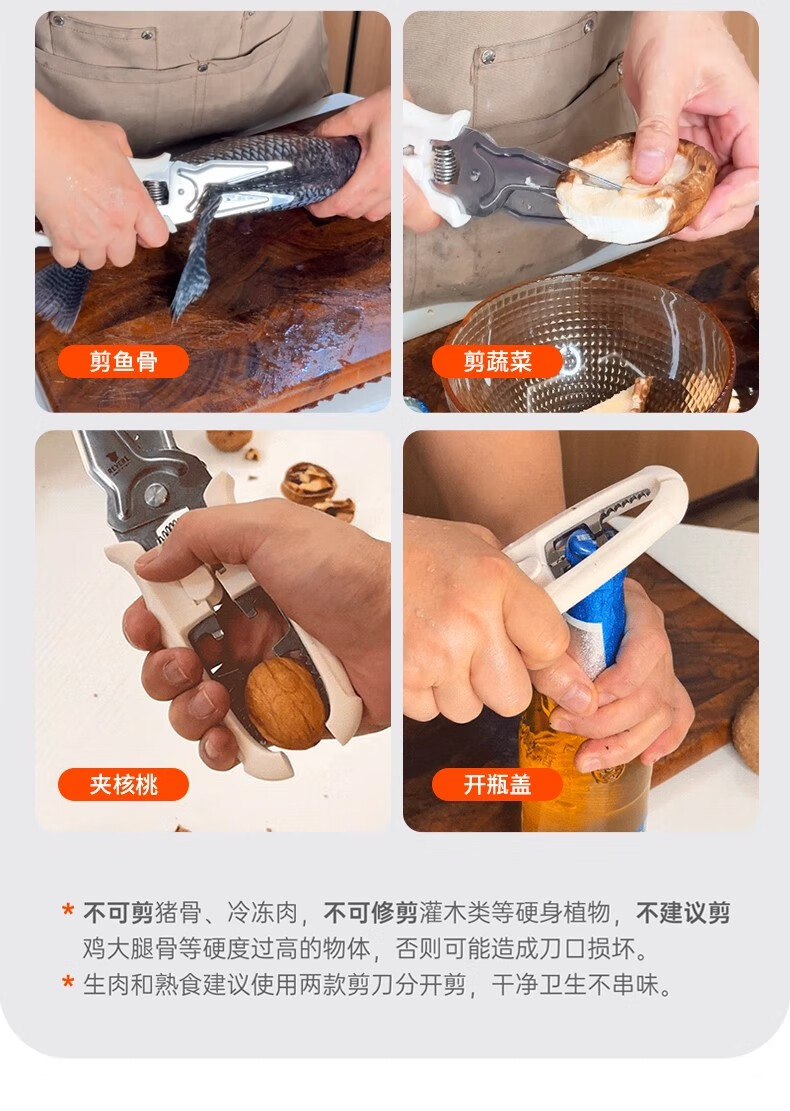 剪鱼骨

剪蔬菜

夹核桃

开瓶盖

* 不可剪猪骨、冷冻肉，不可修剪灌木类等硬身植物，不建议剪鸡大腿骨等硬度过高的物体，否则可能造成刀口损坏。

* 生肉和熟食建议使用两款剪刀分开剪，干净卫生不串味。