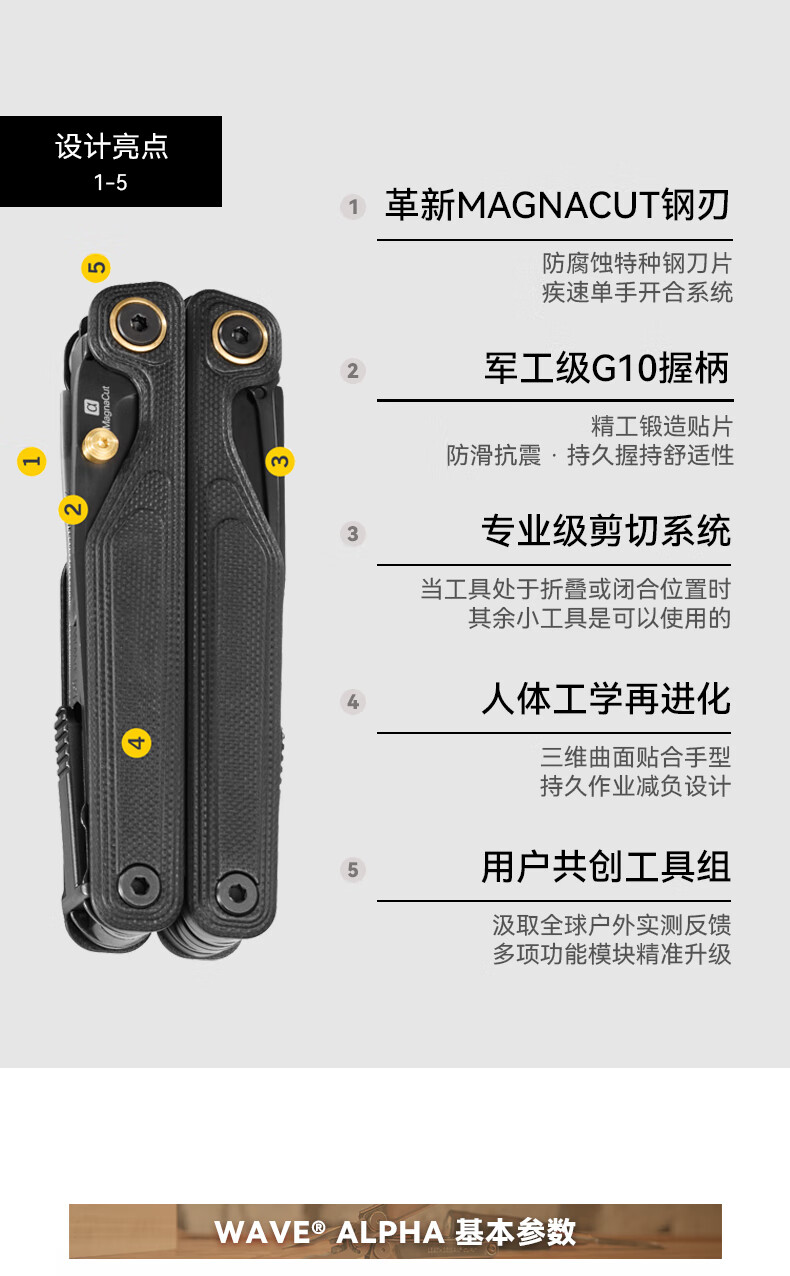 设计亮点
1-5

5
MagnaCut
1
2
3
4

1 革新MAGNACUT钢刃
防腐蚀特种钢刀片
疾速单手开合系统

2 军工级G10握柄
精工锻造贴片
防滑抗震 · 持久握持舒适性

3 专业级剪切系统
当工具处于折叠或闭合位置时
其余小工具是可以使用的

4 人体工学再进化
三维曲面贴合手型
持久作业减负设计

5 用户共创工具组
汲取全球户外实测反馈
多项功能模块精准升级

WAVE® ALPHA 基本参数