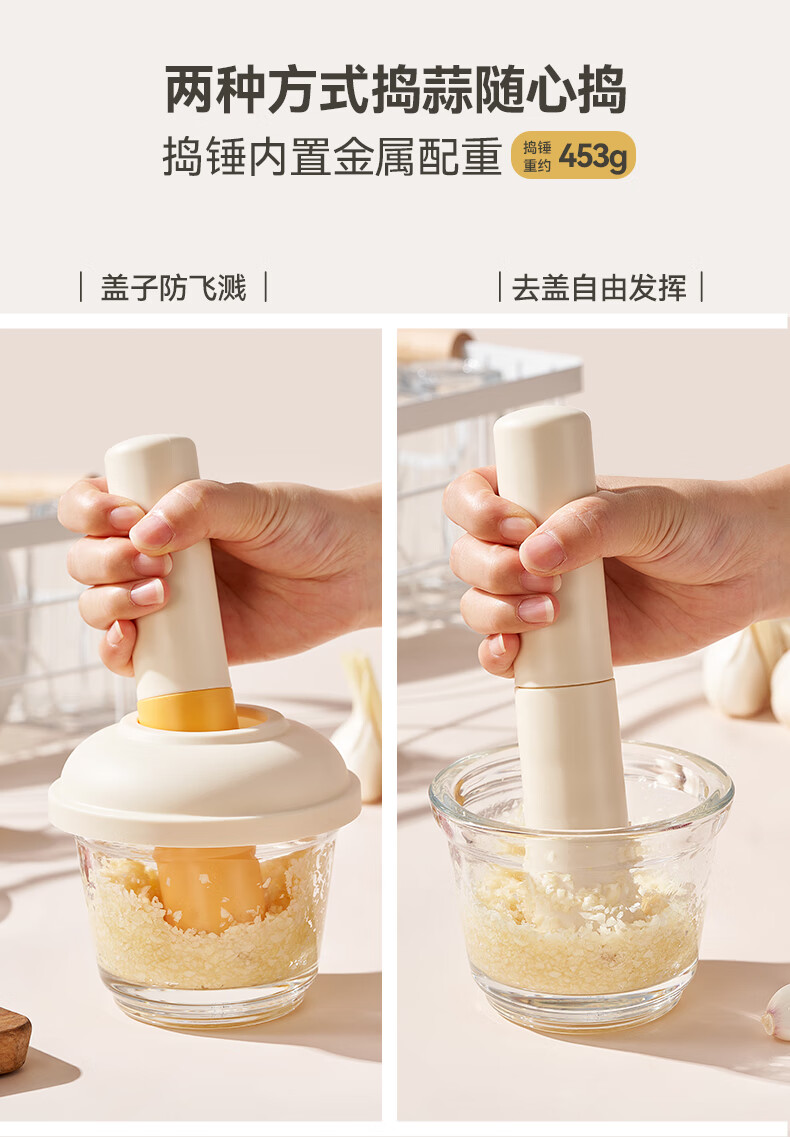 两种方式捣蒜随心捣

捣锤内置金属配重 捣锤重约 453g

| 盖子防飞溅 |

| 去盖自由发挥 |