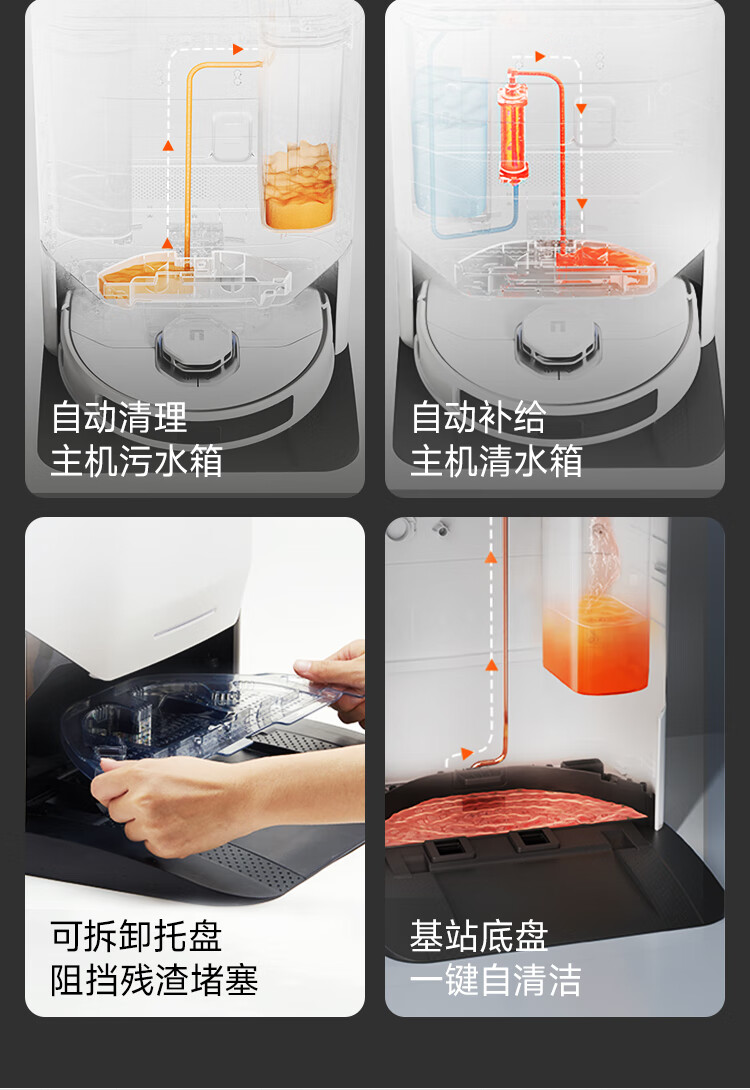 自动清理
主机污水箱

自动补给
主机清水箱

可拆卸托盘
阻挡残渣堵塞

基站底盘
一键自清洁