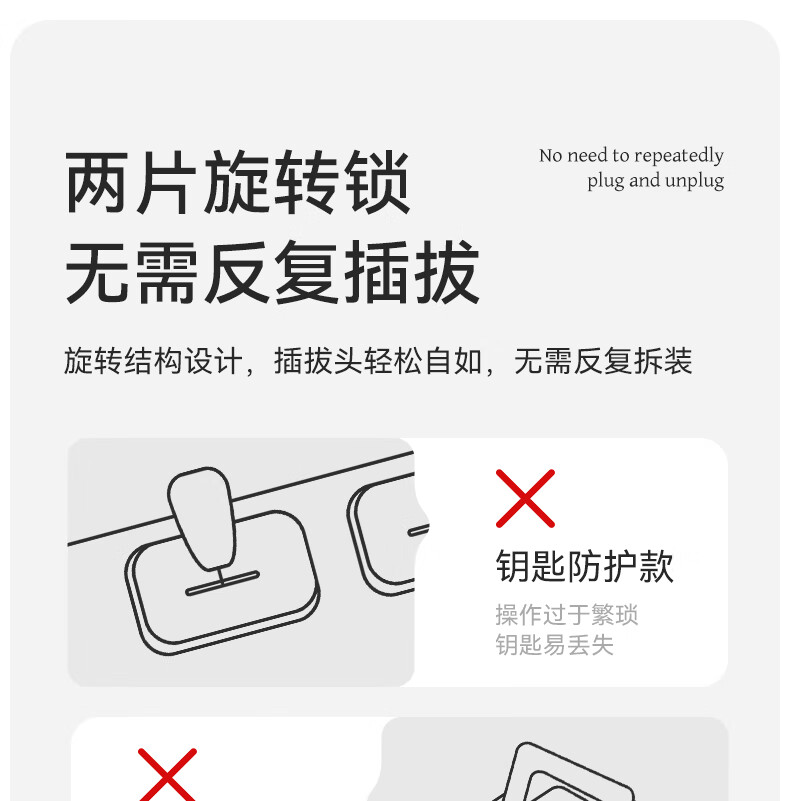 两片旋转锁
无需反复插拔

No need to repeatedly plug and unplug

旋转结构设计，插拔头轻松自如，无需反复拆装

钥匙防护款

操作过于繁琐
钥匙易丢失