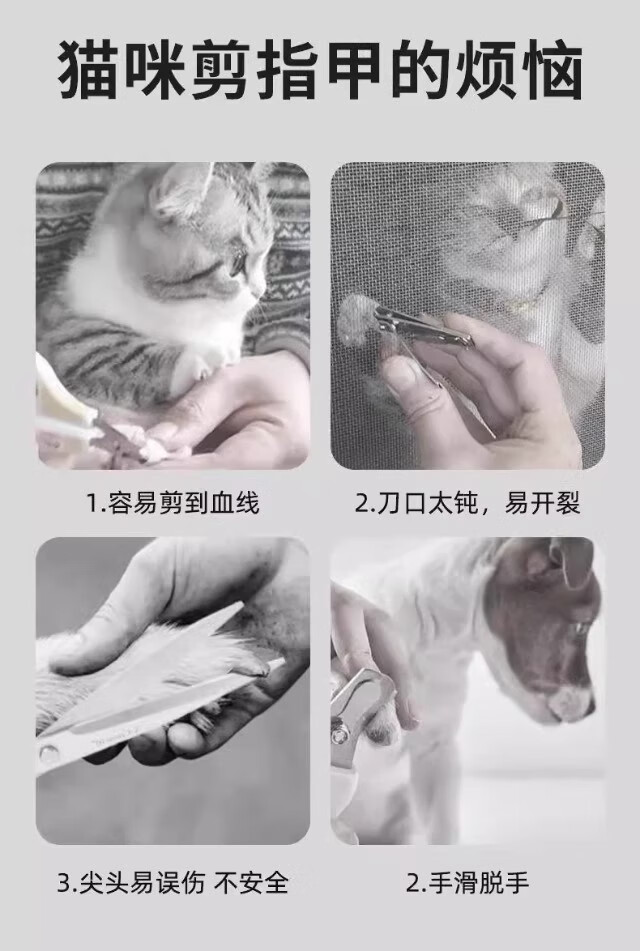 猫咪剪指甲的烦恼

1.容易剪到血线

2.刀口太钝，易开裂

3.尖头易误伤 不安全

2.手滑脱手