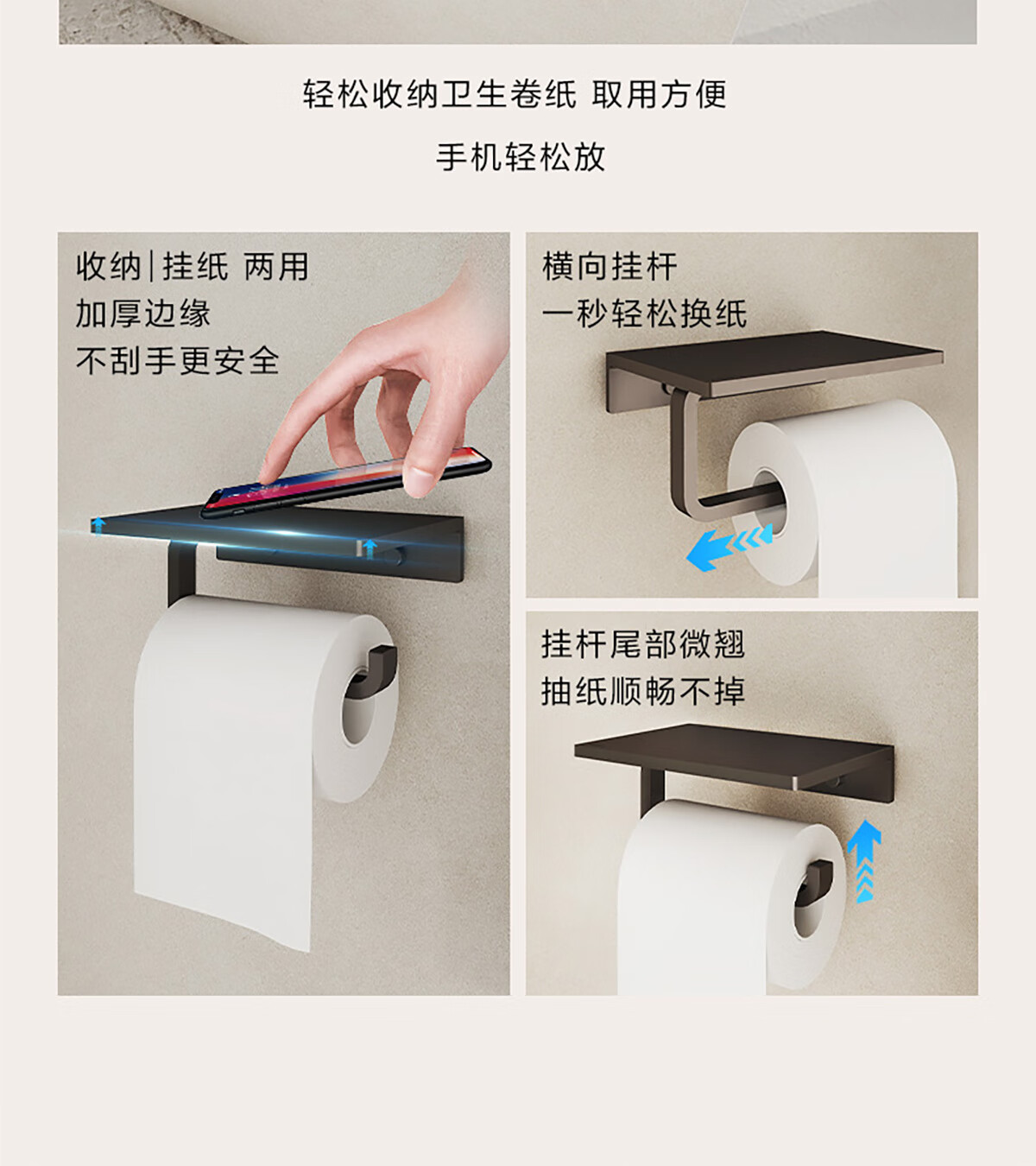 轻松收纳卫生卷纸 取用方便

手机轻松放

收纳|挂纸 两用
加厚边缘
不刮手更安全

横向挂杆
一秒轻松换纸

挂杆尾部微翘
抽纸顺畅不掉