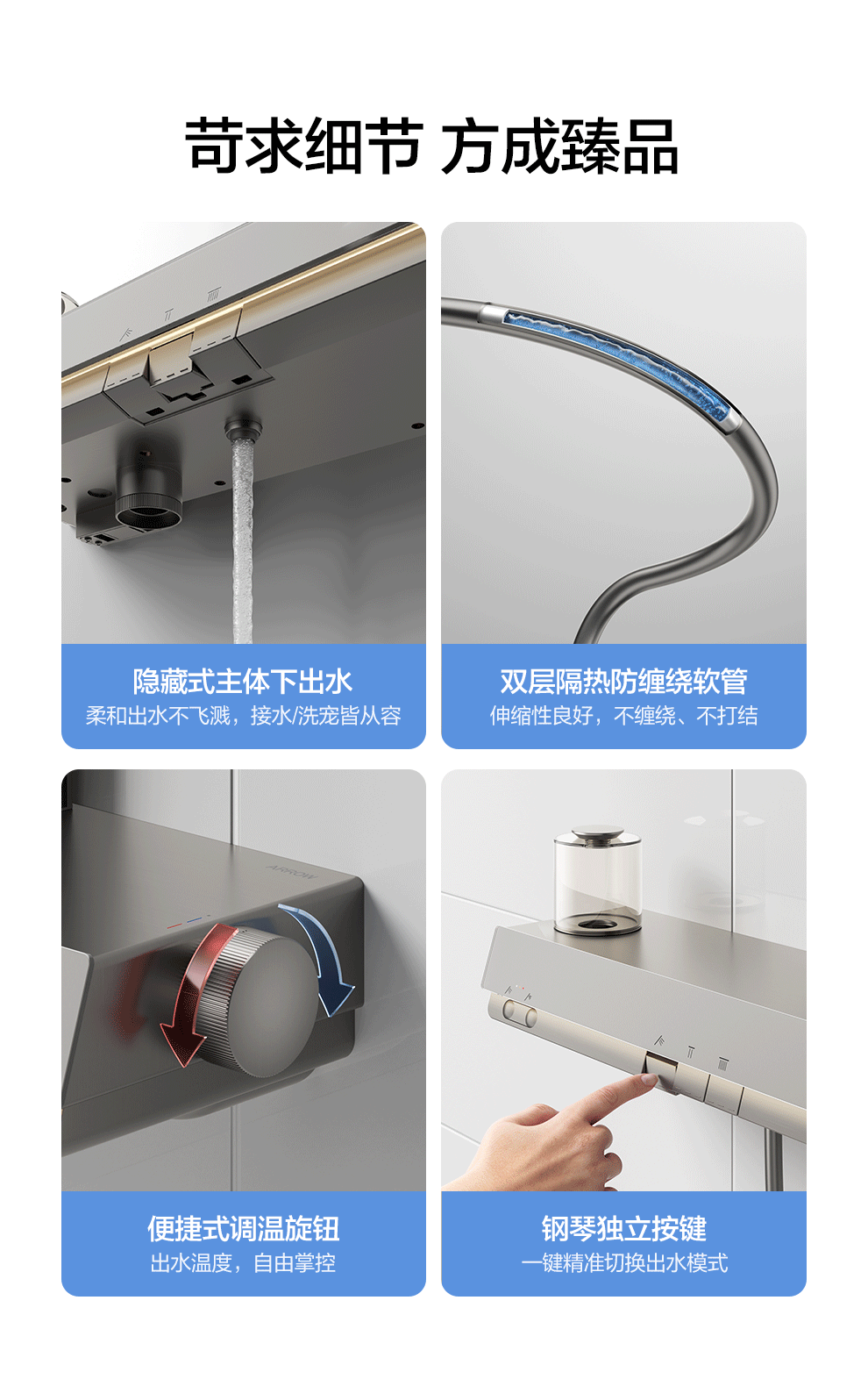 苛求细节 方成臻品

隐藏式主体下出水
柔和出水不飞溅，接水/洗宠皆从容

双层隔热防缠绕软管
伸缩性良好，不缠绕、不打结

ARROW

便捷式调温旋钮
出水温度，自由掌控

钢琴独立按键
一键精准切换出水模式