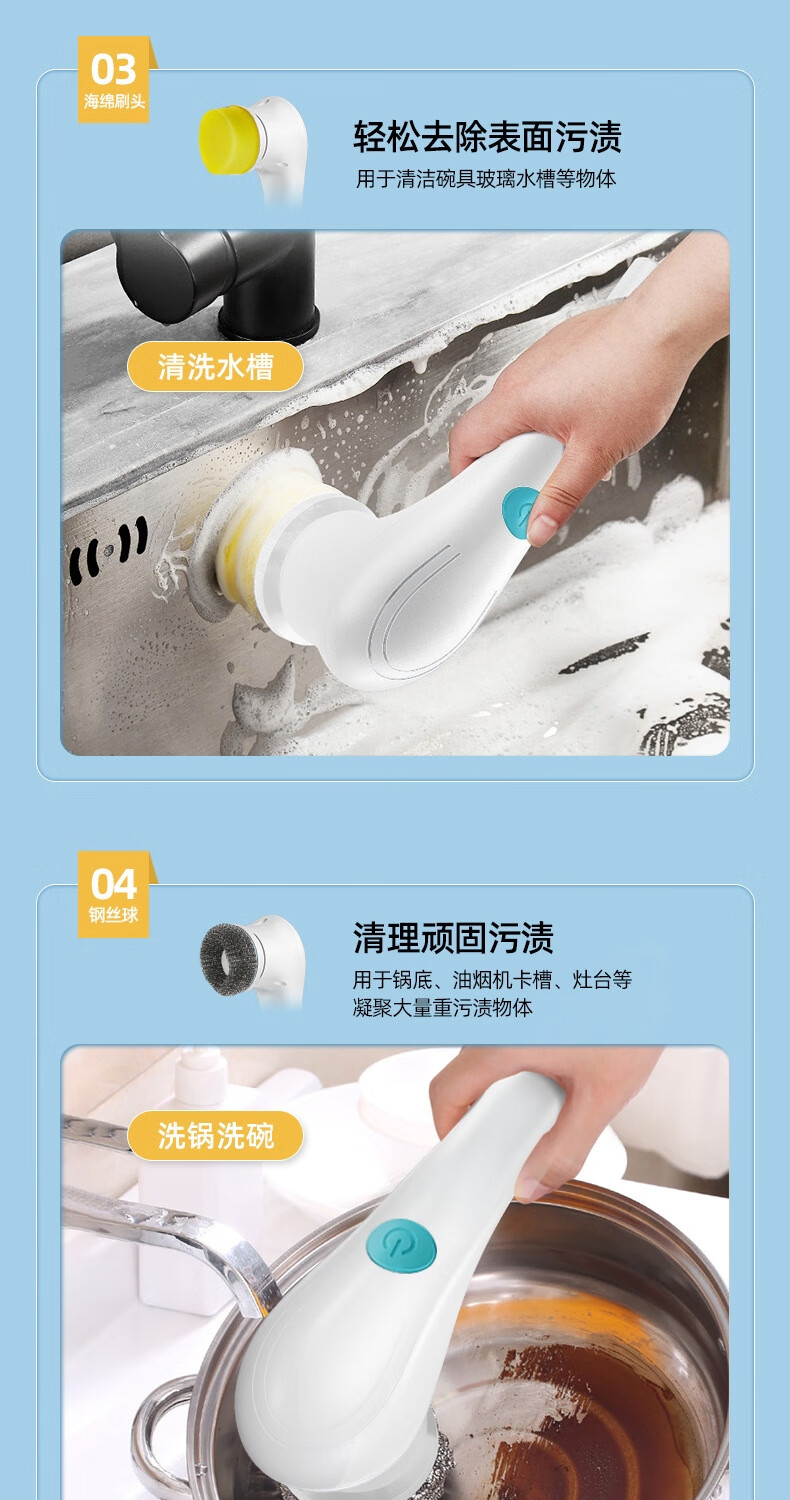 03
海绵刷头

轻松去除表面污渍
用于清洁碗具玻璃水槽等物体

清洗水槽

04
钢丝球

清理顽固污渍
用于锅底、油烟机卡槽、灶台等凝聚大量重污渍物体

洗锅洗碗