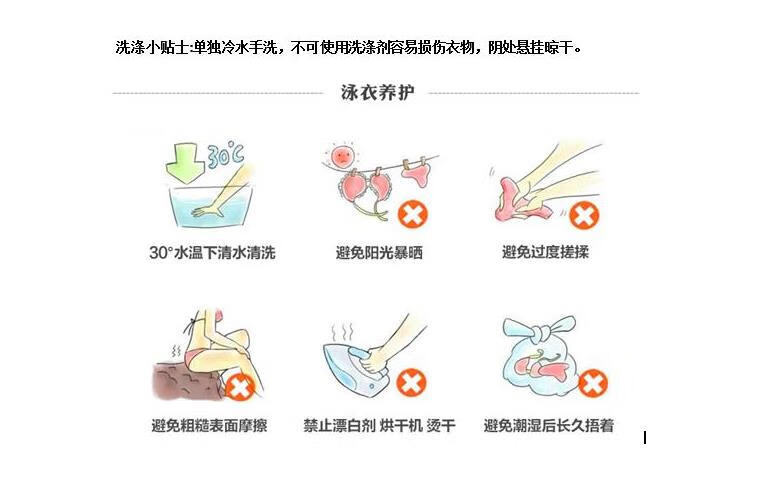 洗涤小贴士:单独冷水手洗，不可使用洗涤剂容易损伤衣物，阴处悬挂晾干。

泳衣养护

30°C

30°水温下清水清洗

避免阳光暴晒

避免过度搓揉

避免粗糙表面摩擦

禁止漂白剂 烘干机 烫干

避免潮湿后长久捂着