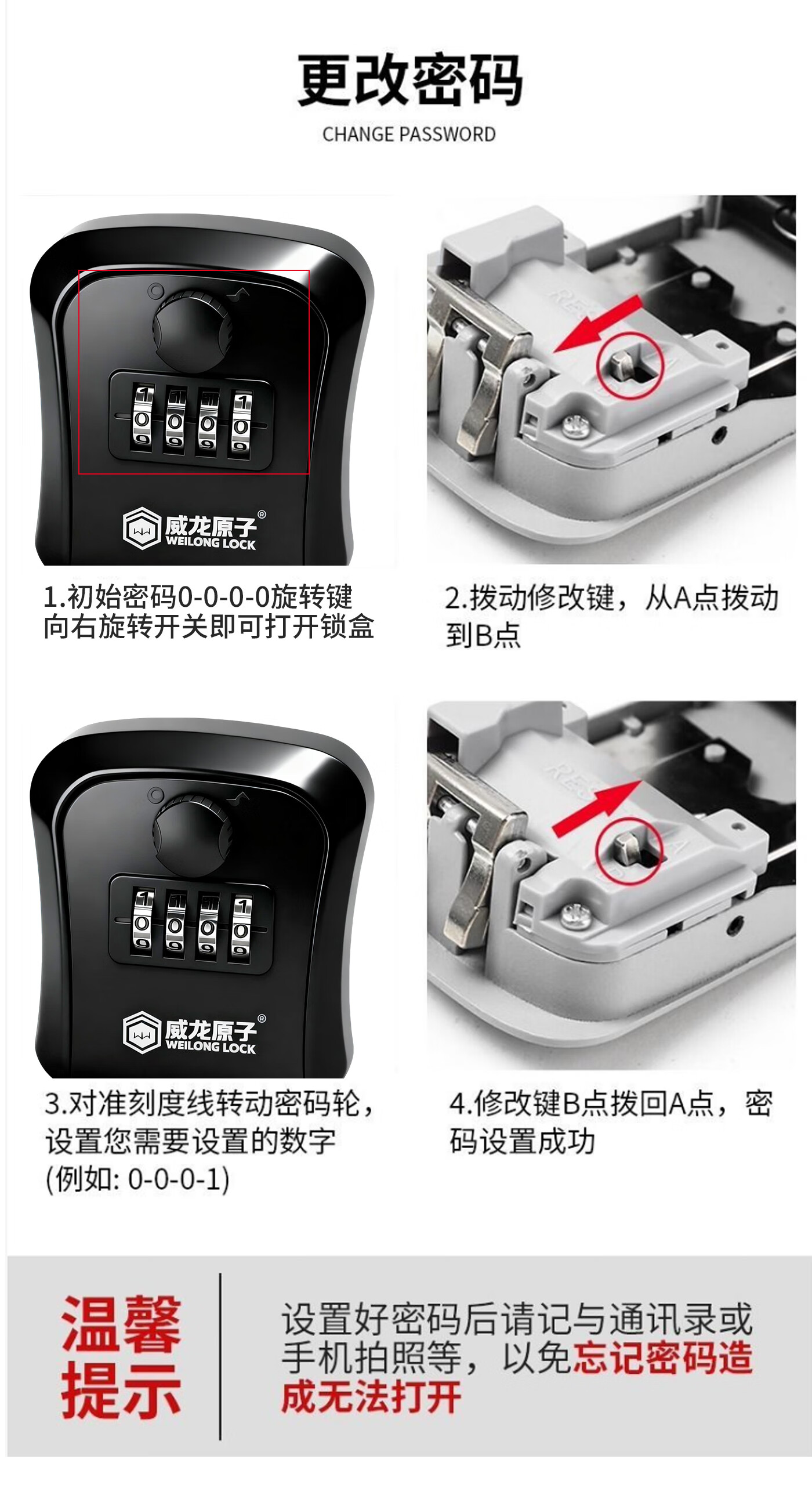 更改密码

CHANGE PASSWORD

威龙原子®
WEILONG LOCK

1.初始密码0-0-0-0旋转键向右旋转开关即可打开锁盒

2.拨动修改键，从A点拨动到B点

威龙原子®
WEILONG LOCK

3.对准刻度线转动密码轮，设置您需要设置的数字(例如: 0-0-0-1)

4.修改键B点拨回A点，密码设置成功

温馨提示

设置好密码后请记与通讯录或手机拍照等，以免忘记密码造成无法打开