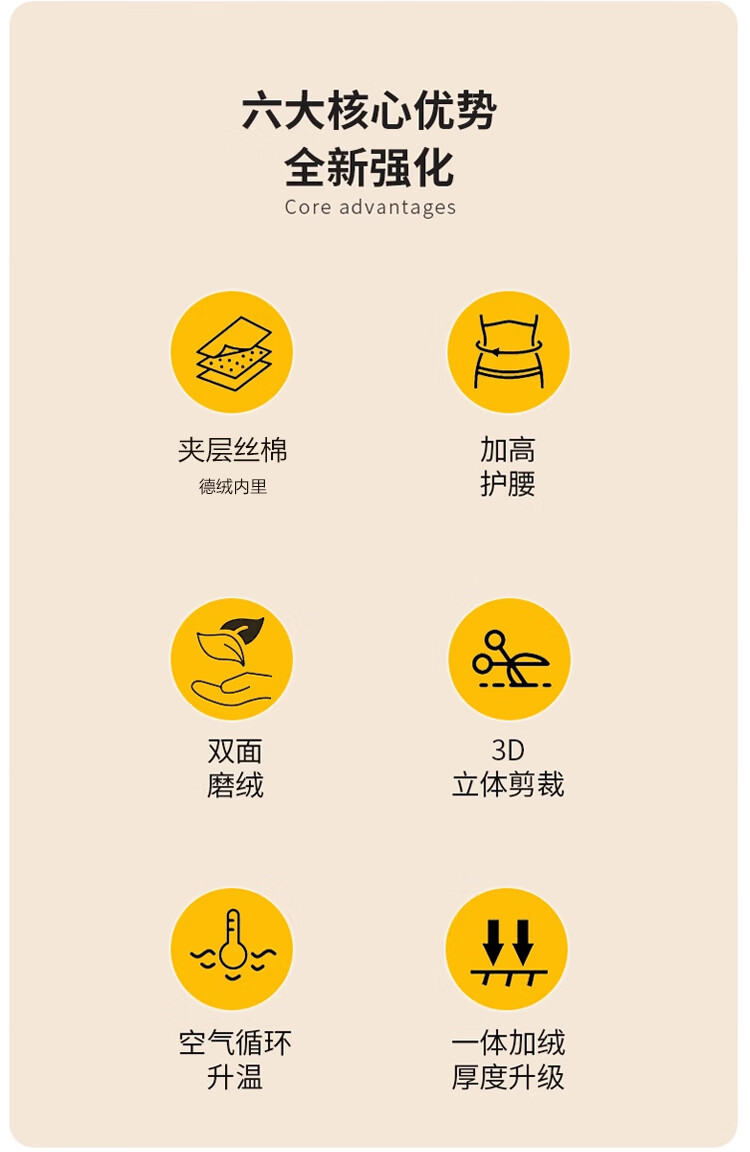 六大核心优势
全新强化
Core advantages

夹层丝棉
德绒内里

加高
护腰

双面
磨绒

3D
立体剪裁

空气循环
升温

一体加绒
厚度升级